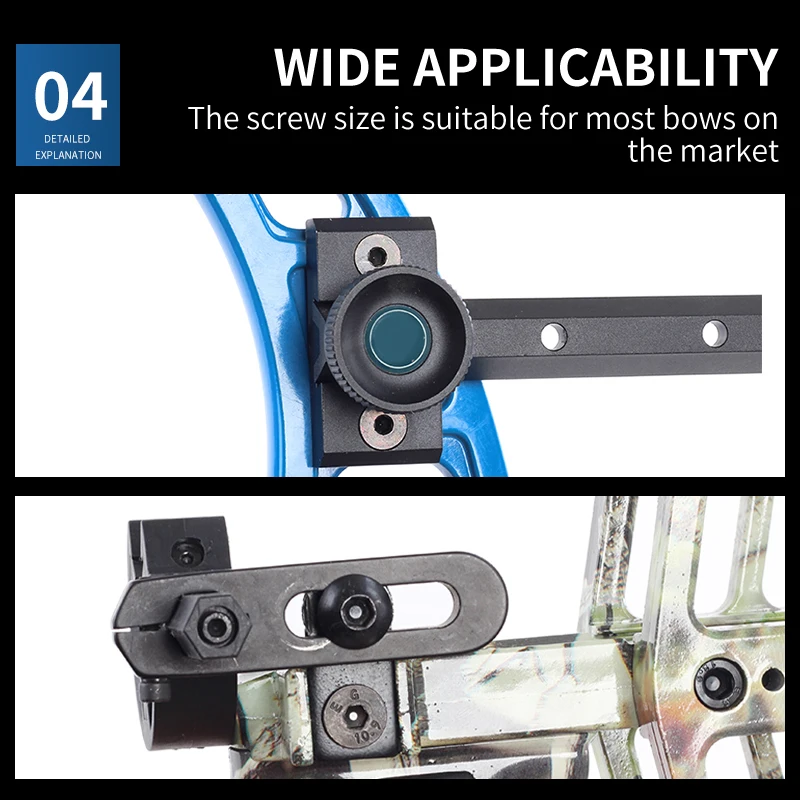 04
DETAILED EXPLANATION

WIDE APPLICABILITY
The screw size is suitable for most bows on the market

E G
10.9