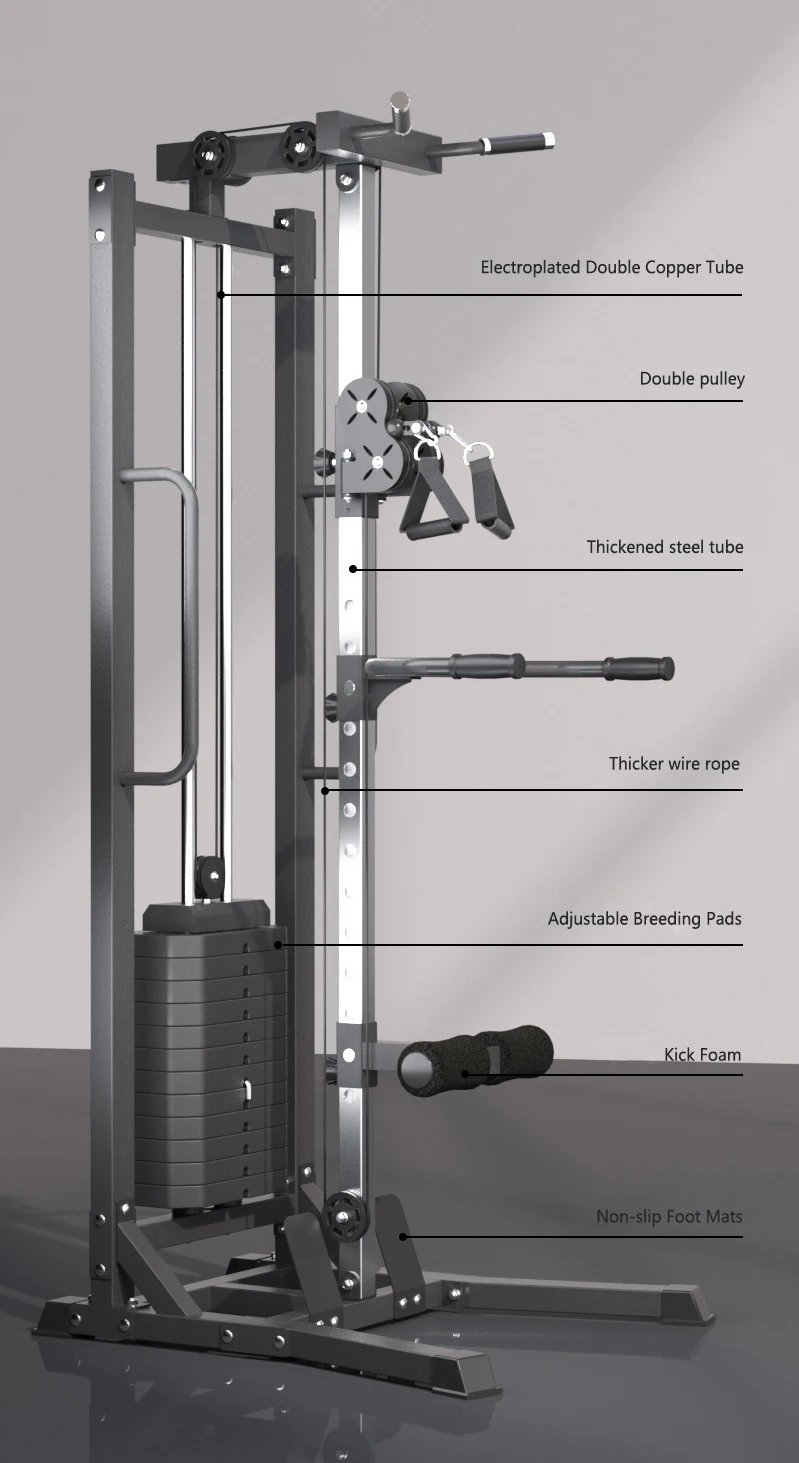 Electroplated Double Copper Tube

Double pulley

Thickened steel tube

Thicker wire rope

Adjustable Breeding Pads

Kick Foam

Non-slip Foot Mats