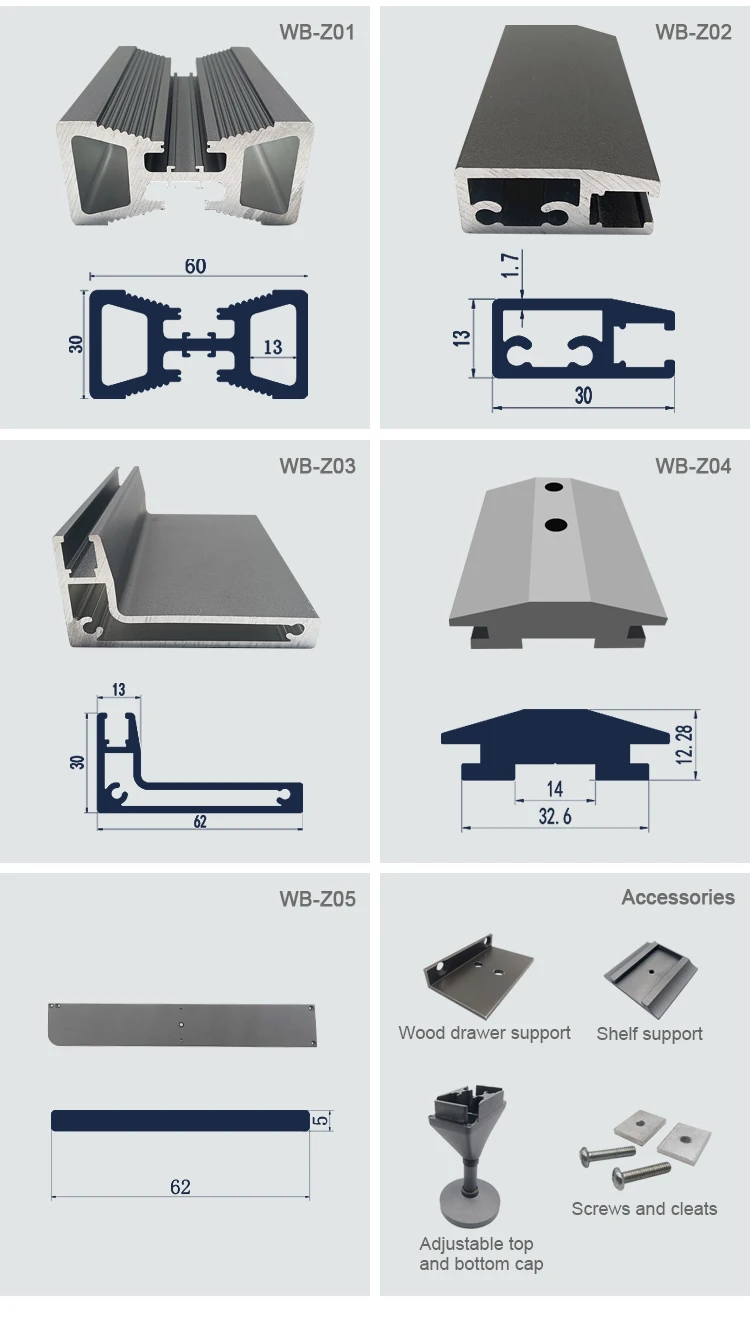 WB-Z01

60

30

13

WB-Z02

1.7

13

30

WB-Z03

13

30

62

WB-Z04

12.28

14

32.6

WB-Z05

5

62

Accessories

Wood drawer support

Shelf support

Adjustable top and bottom cap

Screws and cleats