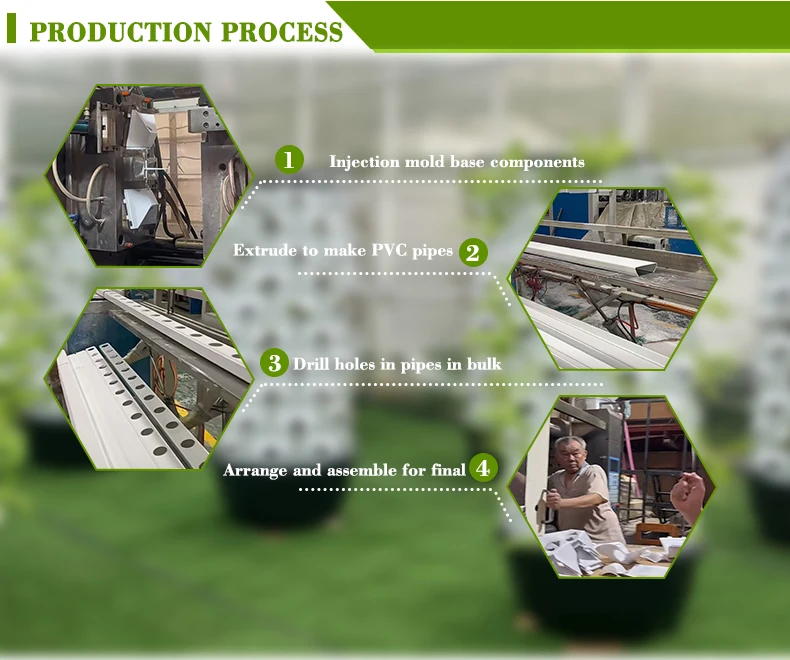 PRODUCTION PROCESS

1 Injection mold base components

Extrude to make PVC pipes 2

3 Drill holes in pipes in bulk

Arrange and assemble for final 4