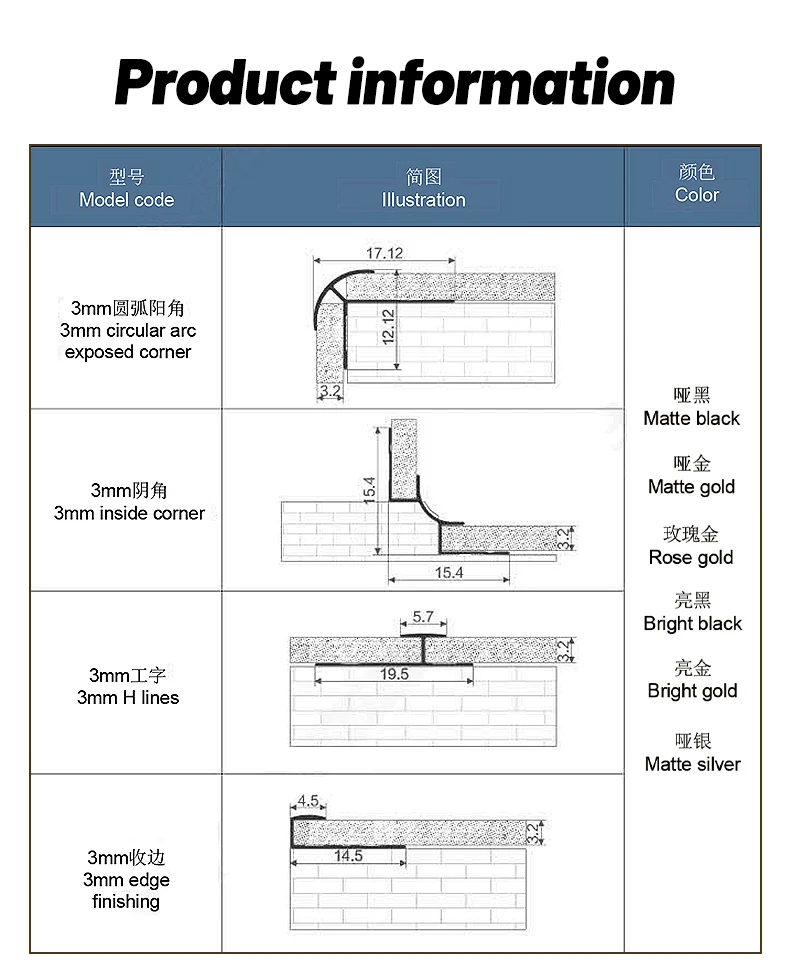 Product information

| 型号 Model code | 简图 Illustration | 颜色 Color |
|---|---|---|
| 3mm圆弧阳角 3mm circular arc exposed corner | 17.12 12.12 3.2 | 哑黑 Matte black 哑金 Matte gold 玫瑰金 Rose gold 亮黑 Bright black 亮金 Bright gold 哑银 Matte silver |
| 3mm阴角 3mm inside corner | 15.4 3.2 15.4 | |
| 3mm工字 3mm H lines | 5.7 3.2 19.5 | |
| 3mm收边 3mm edge finishing | 4.5 3.2 14.5 | |