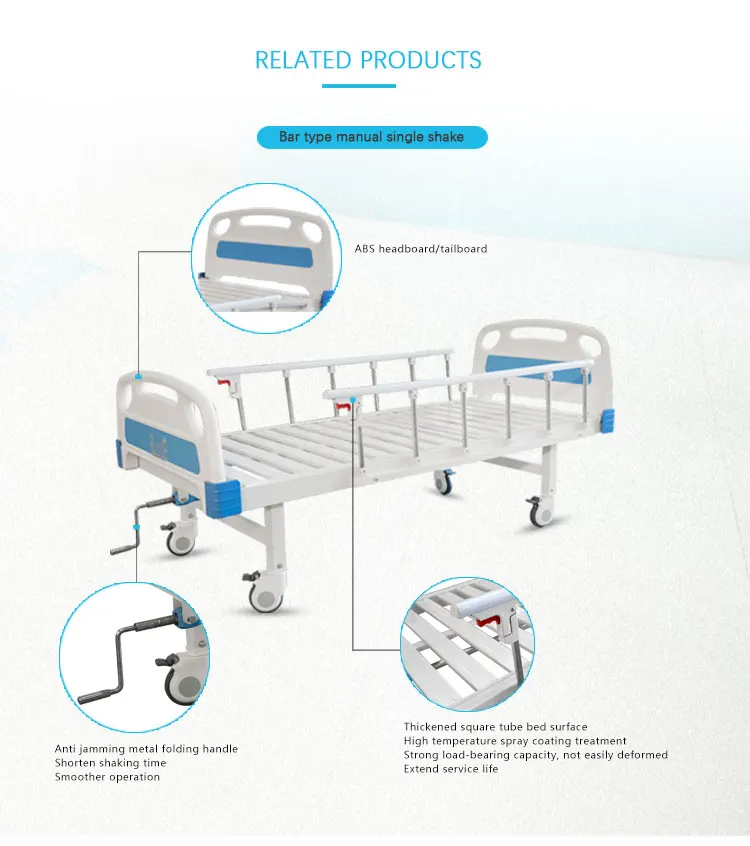 RELATED PRODUCTS

Bar type manual single shake

ABS headboard/tailboard

Anti jamming metal folding handle
Shorten shaking time
Smoother operation

Thickened square tube bed surface
High temperature spray coating treatment
Strong load-bearing capacity, not easily deformed
Extend service life