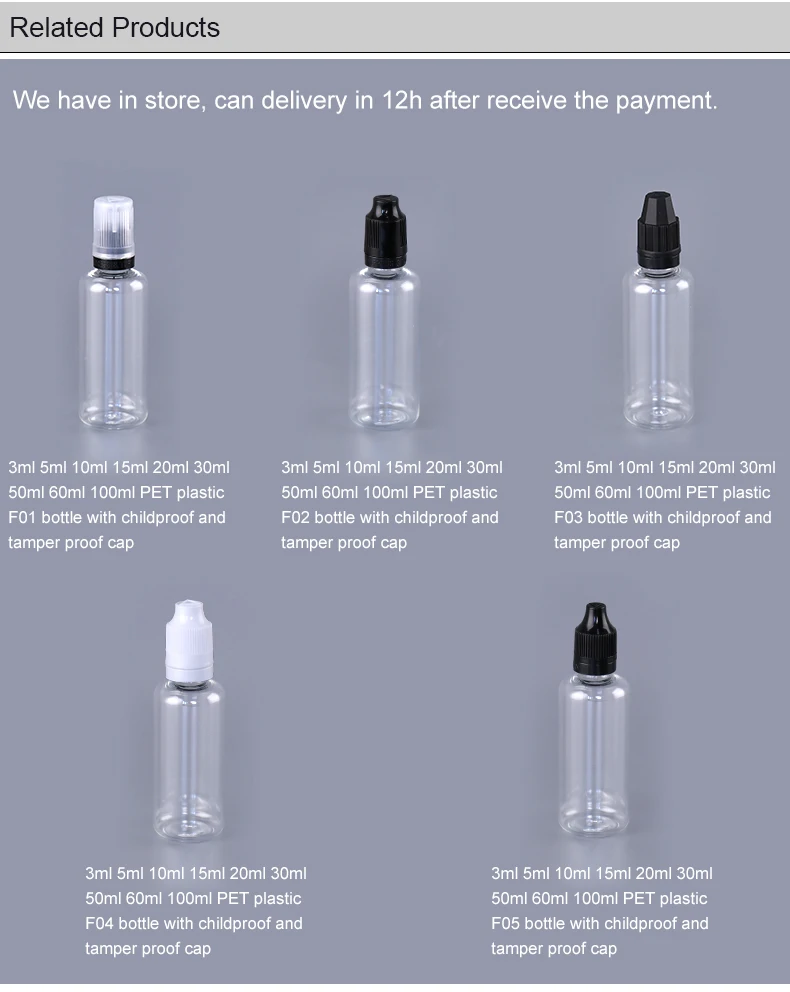 Related Products

We have in store, can delivery in 12h after receive the payment.

3ml 5ml 10ml 15ml 20ml 30ml 50ml 60ml 100ml PET plastic F01 bottle with childproof and tamper proof cap

3ml 5ml 10ml 15ml 20ml 30ml 50ml 60ml 100ml PET plastic F02 bottle with childproof and tamper proof cap

3ml 5ml 10ml 15ml 20ml 30ml 50ml 60ml 100ml PET plastic F03 bottle with childproof and tamper proof cap

3ml 5ml 10ml 15ml 20ml 30ml 50ml 60ml 100ml PET plastic F04 bottle with childproof and tamper proof cap

3ml 5ml 10ml 15ml 20ml 30ml 50ml 60ml 100ml PET plastic F05 bottle with childproof and tamper proof cap