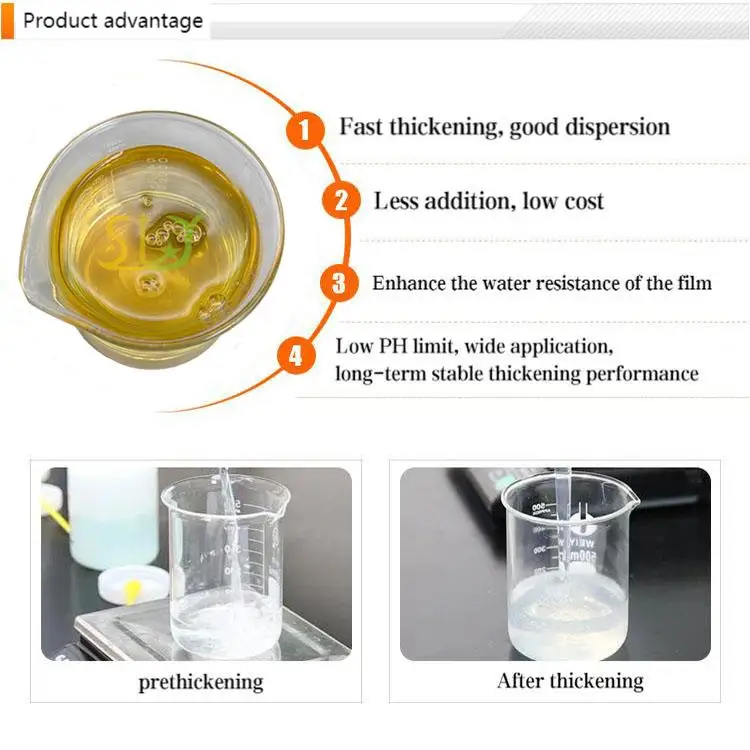 Product advantage

1 Fast thickening, good dispersion

2 Less addition, low cost

3 Enhance the water resistance of the film

4 Low PH limit, wide application, long-term stable thickening performance

prethickening

After thickening