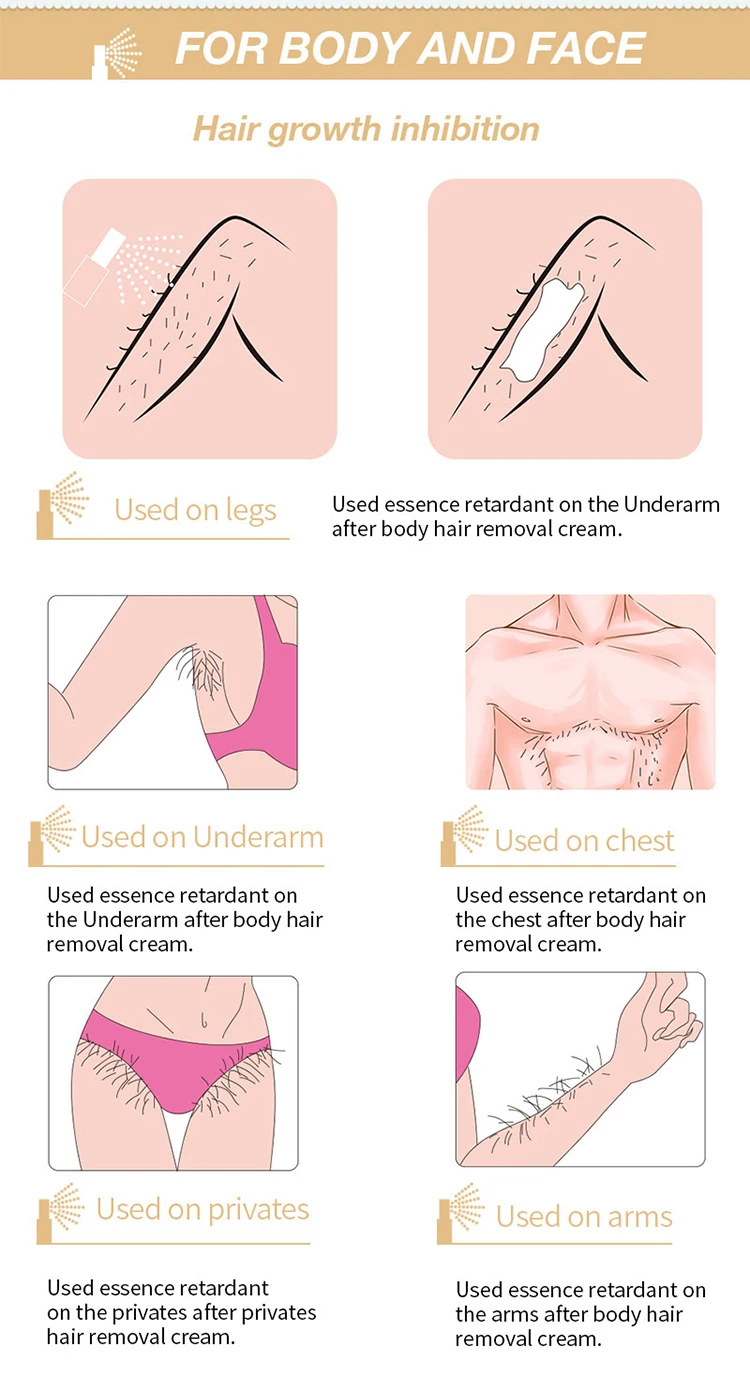 FOR BODY AND FACE

Hair growth inhibition

Used on legs

Used essence retardant on the Underarm after body hair removal cream.

Used on Underarm

Used essence retardant on the Underarm after body hair removal cream.

Used on chest

Used essence retardant on the chest after body hair removal cream.

Used on privates

Used essence retardant on the privates after privates hair removal cream.

Used on arms

Used essence retardant on the arms after body hair removal cream.