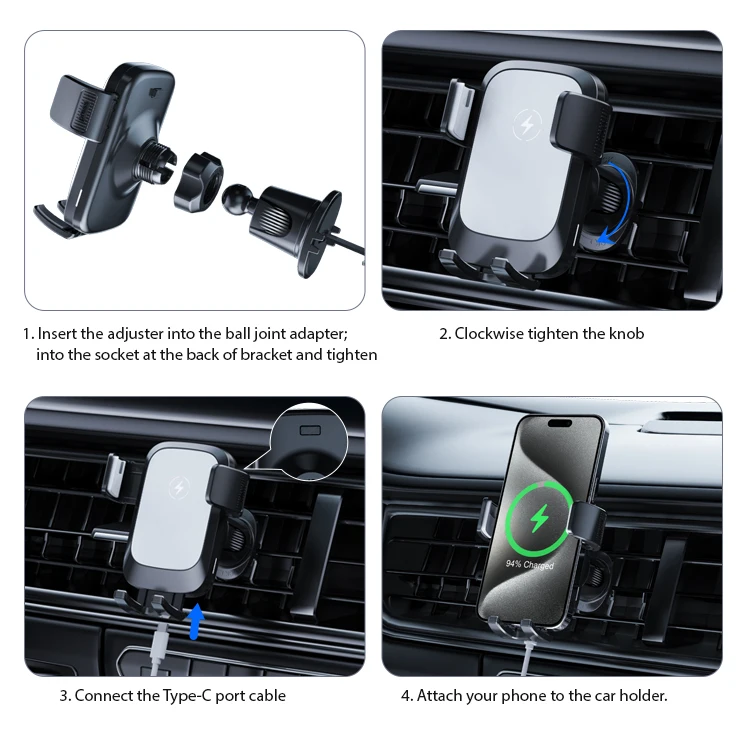 1. Insert the adjuster into the ball joint adapter; into the socket at the back of bracket and tighten

2. Clockwise tighten the knob

3. Connect the Type-C port cable

94% Charged

4. Attach your phone to the car holder.