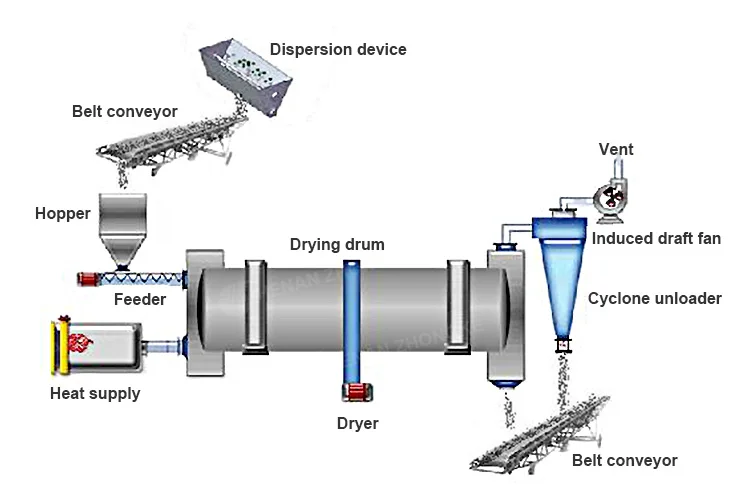 Dispersion device
Belt conveyor
Vent
Hopper
Drying drum
Induced draft fan
Feeder
Cyclone unloader
Heat supply
Dryer
Belt conveyor