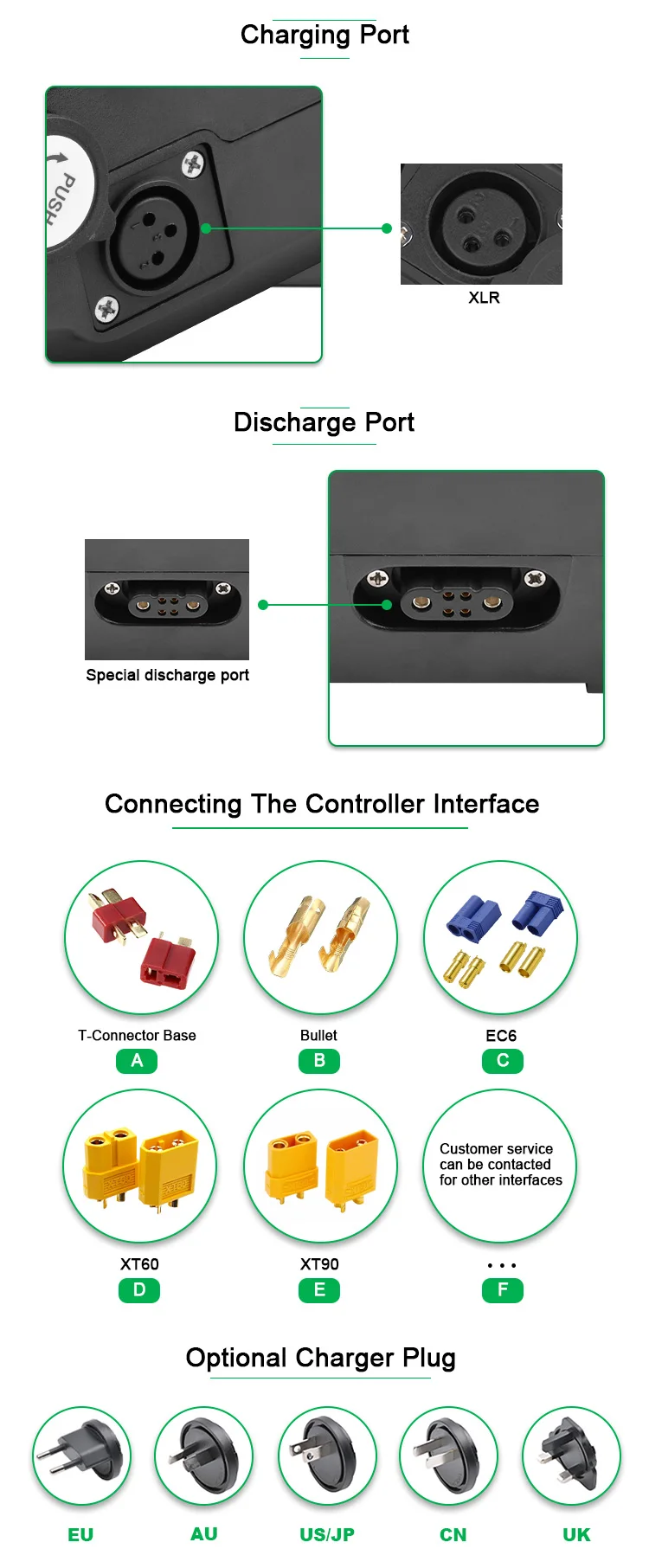 Charging Port

PUSH

XLR

Discharge Port

Special discharge port

Connecting The Controller Interface

T-Connector Base
A

Bullet
B

EC6
C

XT60
D

XT90
E

Customer service can be contacted for other interfaces

...
F

Optional Charger Plug

EU

AU

US/JP

CN

UK