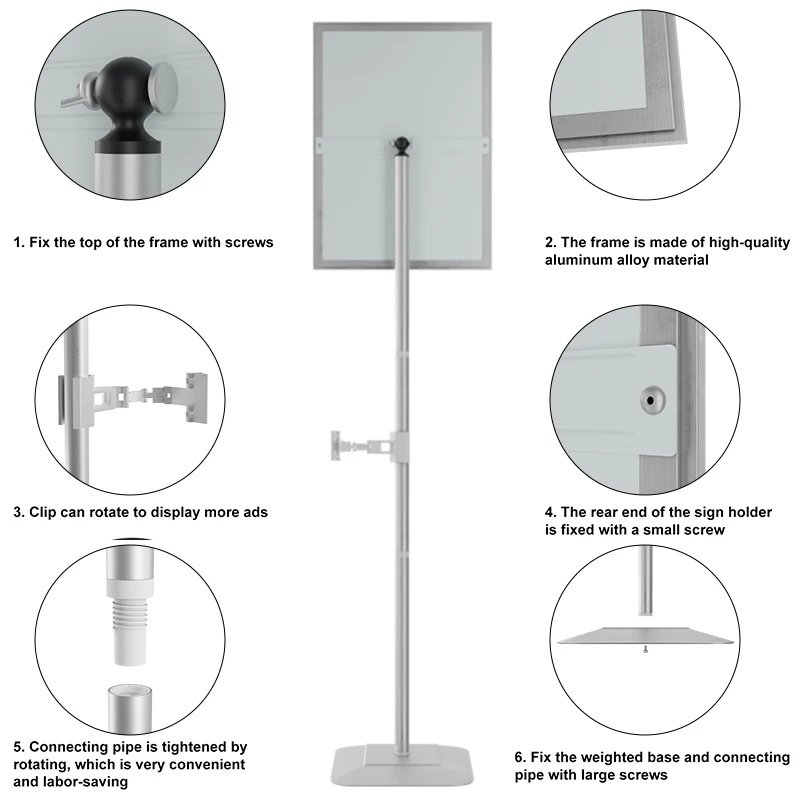 1. Fix the top of the frame with screws

2. The frame is made of high-quality aluminum alloy material

3. Clip can rotate to display more ads

4. The rear end of the sign holder is fixed with a small screw

5. Connecting pipe is tightened by rotating, which is very convenient and labor-saving

6. Fix the weighted base and connecting pipe with large screws