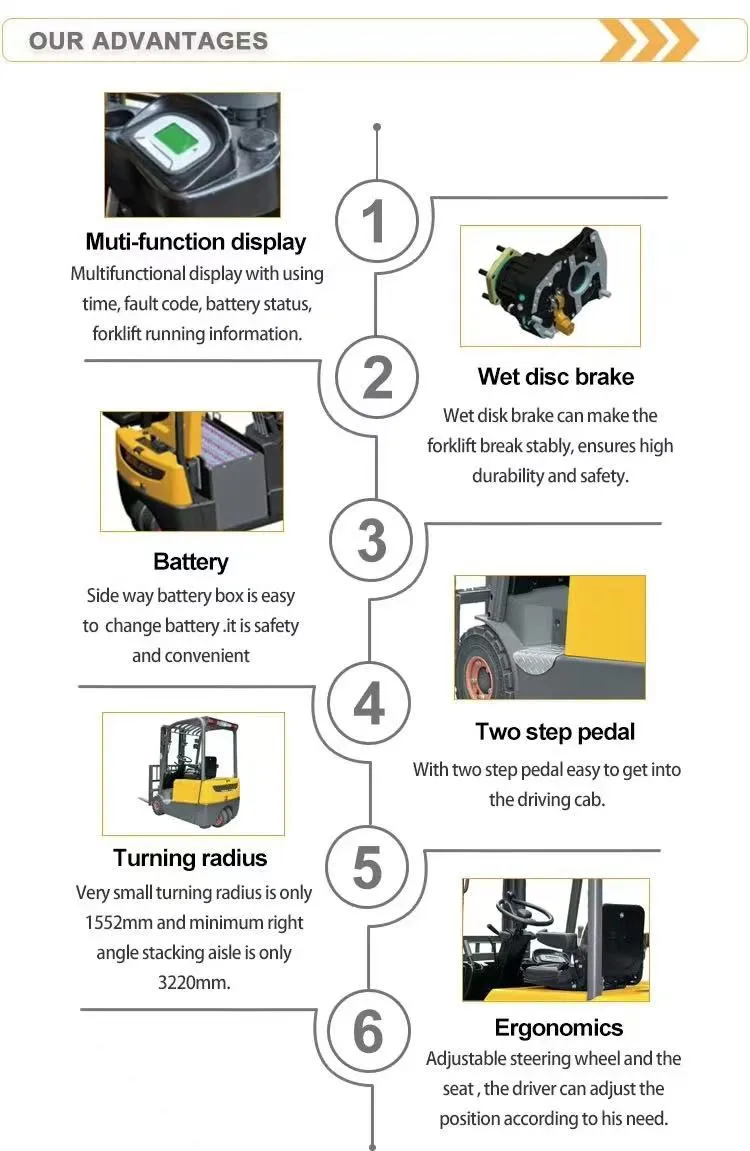 OUR ADVANTAGES

1

Muti-function display
Multifunctional display with using time, fault code, battery status, forklift running information.

2

Wet disc brake
Wet disk brake can make the forklift break stably, ensures high durability and safety.

3

Battery
Side way battery box is easy to change battery .it is safety and convenient

4

Two step pedal
With two step pedal easy to get into the driving cab.

5

Turning radius
Very small turning radius is only 1552mm and minimum right angle stacking aisle is only 3220mm.

6

Ergonomics
Adjustable steering wheel and the seat , the driver can adjust the position according to his need.