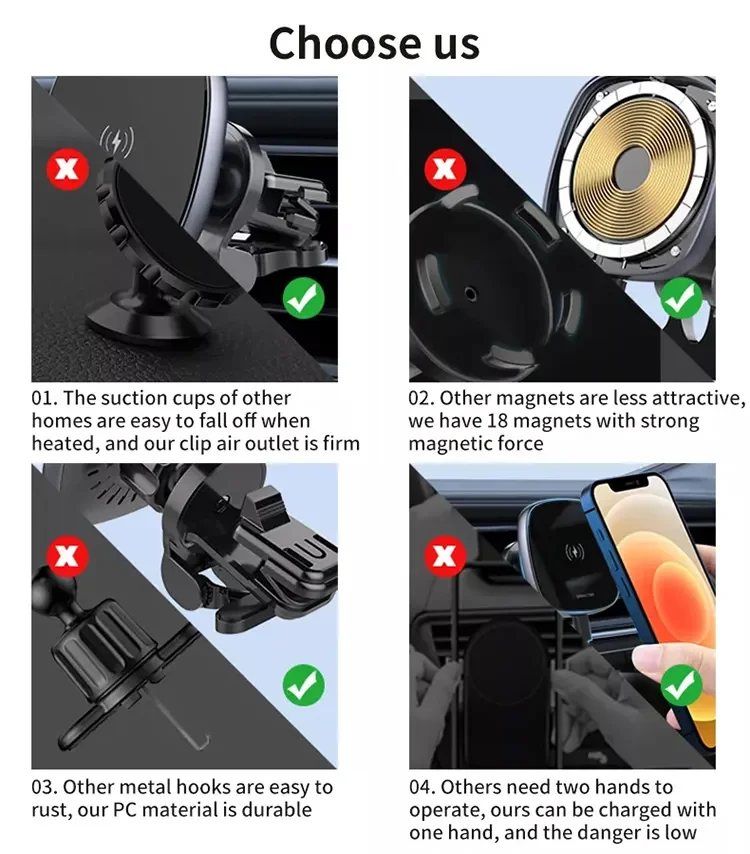 Choose us

01. The suction cups of other homes are easy to fall off when heated, and our clip air outlet is firm

02. Other magnets are less attractive, we have 18 magnets with strong magnetic force

03. Other metal hooks are easy to rust, our PC material is durable

04. Others need two hands to operate, ours can be charged with one hand, and the danger is low