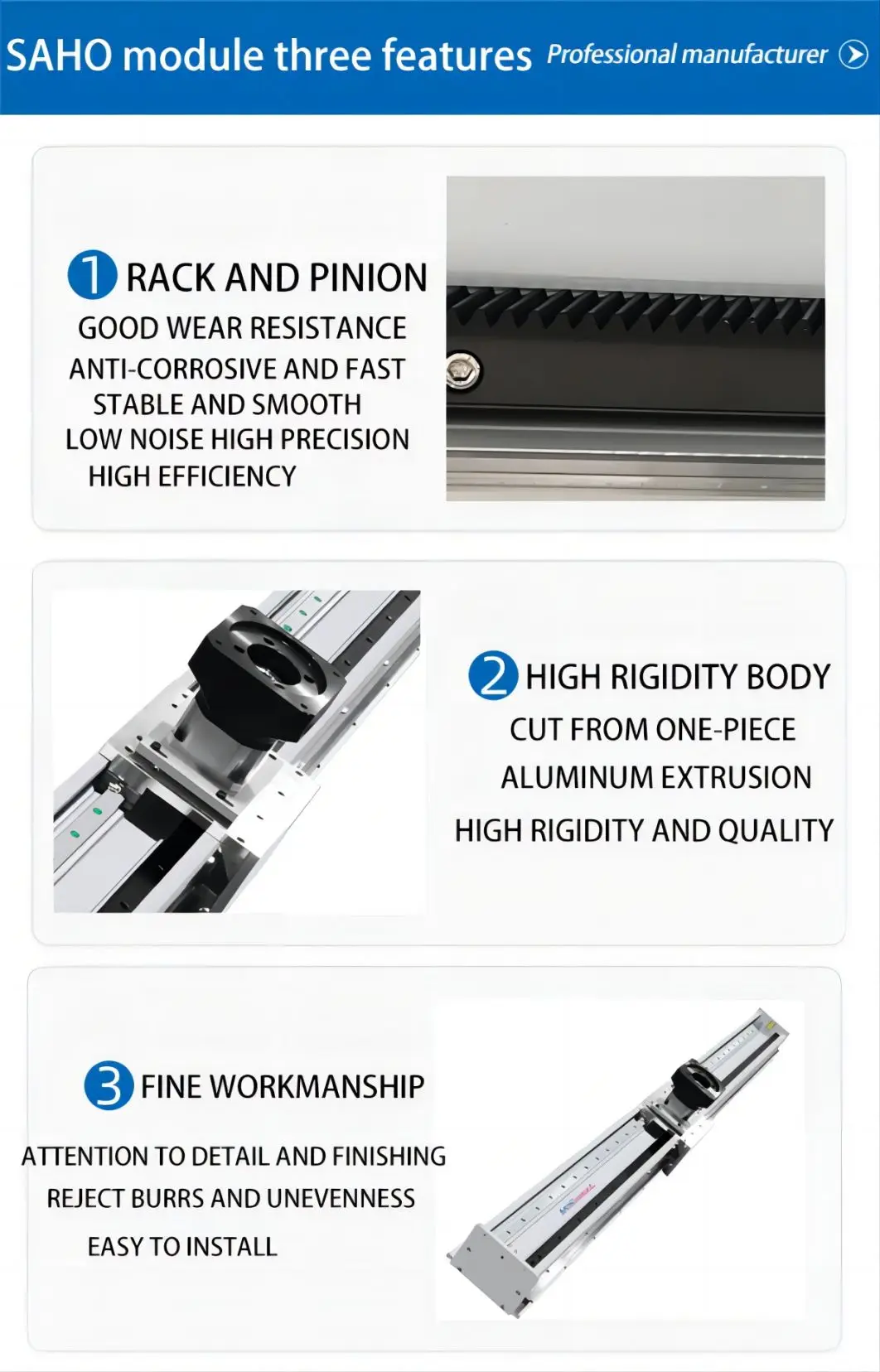 SAHO module three features Professional manufacturer

1 RACK AND PINION
GOOD WEAR RESISTANCE
ANTI-CORROSIVE AND FAST
STABLE AND SMOOTH
LOW NOISE HIGH PRECISION
HIGH EFFICIENCY

2 HIGH RIGIDITY BODY
CUT FROM ONE-PIECE
ALUMINUM EXTRUSION
HIGH RIGIDITY AND QUALITY

3 FINE WORKMANSHIP
ATTENTION TO DETAIL AND FINISHING
REJECT BURRS AND UNEVENNESS
EASY TO INSTALL