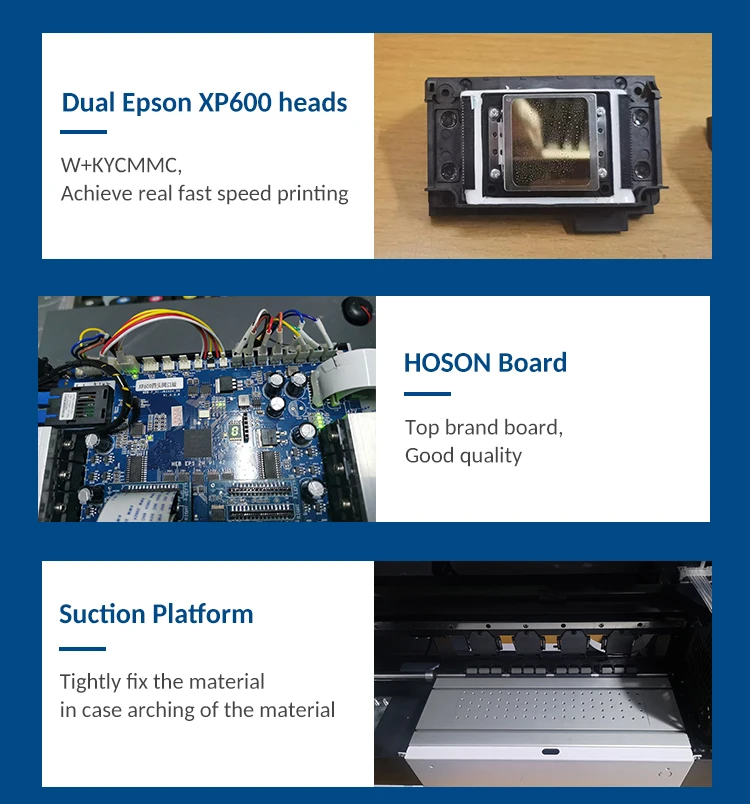 Dual Epson XP600 heads

W+KYCMMC,
Achieve real fast speed printing

HOSON Board

Top brand board,
Good quality

Suction Platform

Tightly fix the material
in case arching of the material