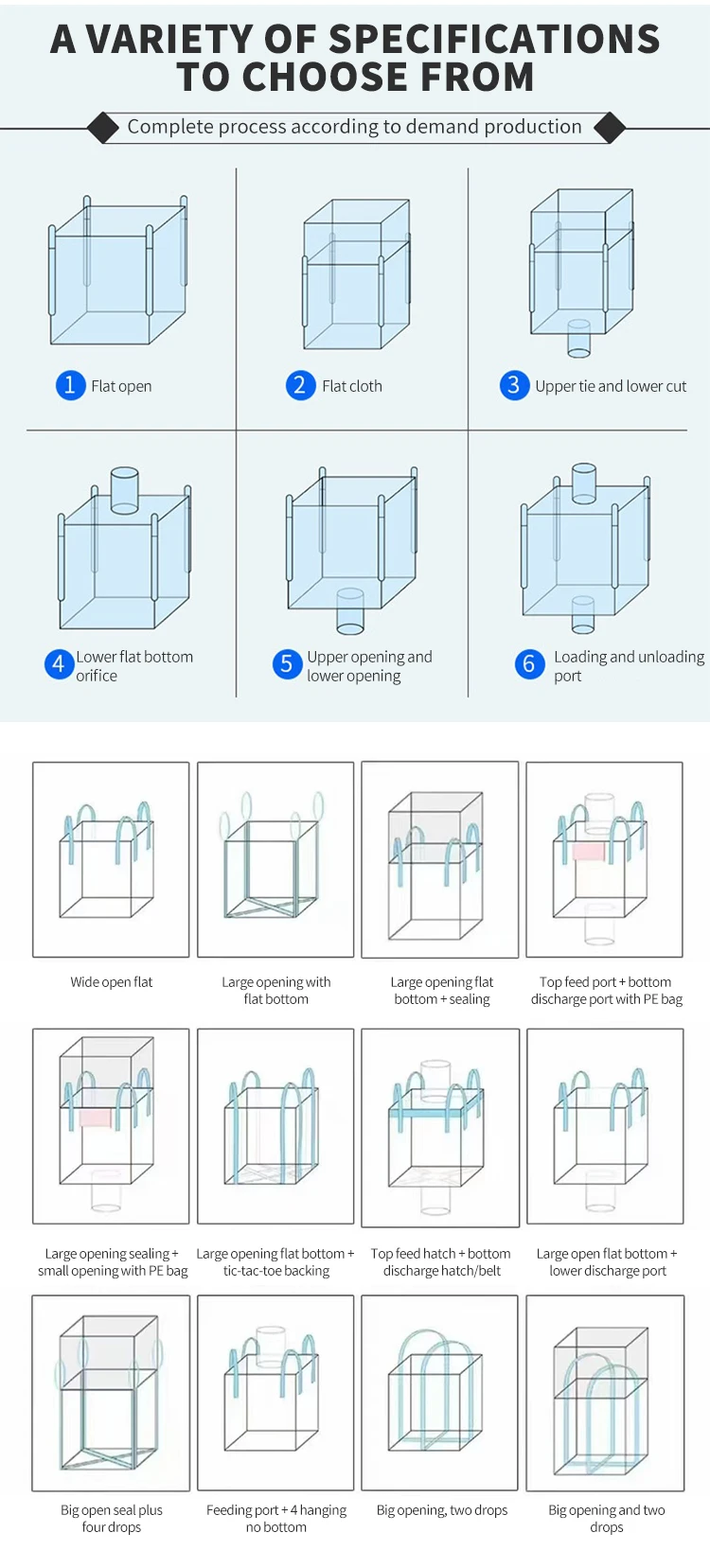 A VARIETY OF SPECIFICATIONS TO CHOOSE FROM

Complete process according to demand production

1 Flat open

2 Flat cloth

3 Upper tie and lower cut

4 Lower flat bottom orifice

5 Upper opening and lower opening

6 Loading and unloading port

Wide open flat

Large opening with flat bottom

Large opening flat bottom + sealing

Top feed port + bottom discharge port with PE bag

Large opening sealing + small opening with PE bag

Large opening flat bottom + tic-tac-toe backing

Top feed hatch + bottom discharge hatch/belt

Large open flat bottom + lower discharge port

Big open seal plus four drops

Feeding port + 4 hanging no bottom

Big opening, two drops

Big opening and two drops