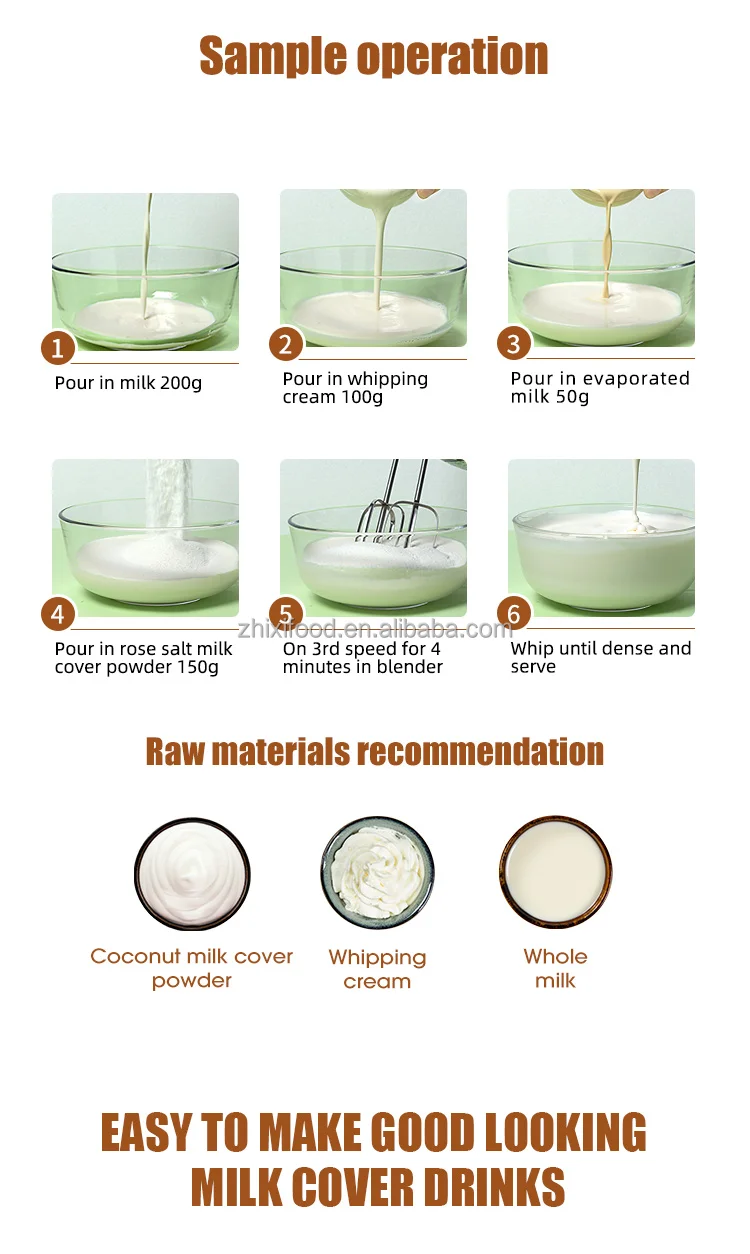 Sample operation

1
Pour in milk 200g

2
Pour in whipping cream 100g

3
Pour in evaporated milk 50g

4
Pour in rose salt milk cover powder 150g

5
On 3rd speed for 4 minutes in blender

6
Whip until dense and serve

zhixifood.en.alibaba.com

Raw materials recommendation

Coconut milk cover powder

Whipping cream

Whole milk

EASY TO MAKE GOOD LOOKING MILK COVER DRINKS