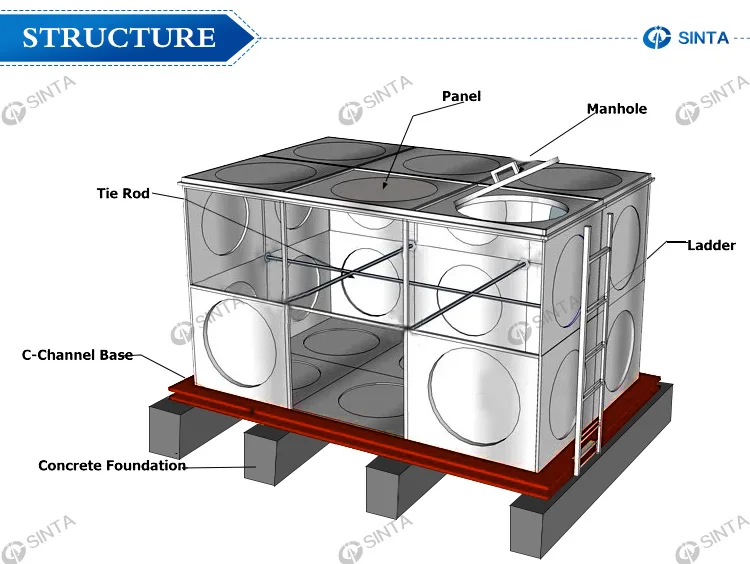 STRUCTURE

SINTA

SINTA

SINTA

SINTA

Panel

Manhole

Tie Rod

Ladder

SINTA

SINTA

C-Channel Base

Concrete Foundation

SINTA

SINTA

SINTA