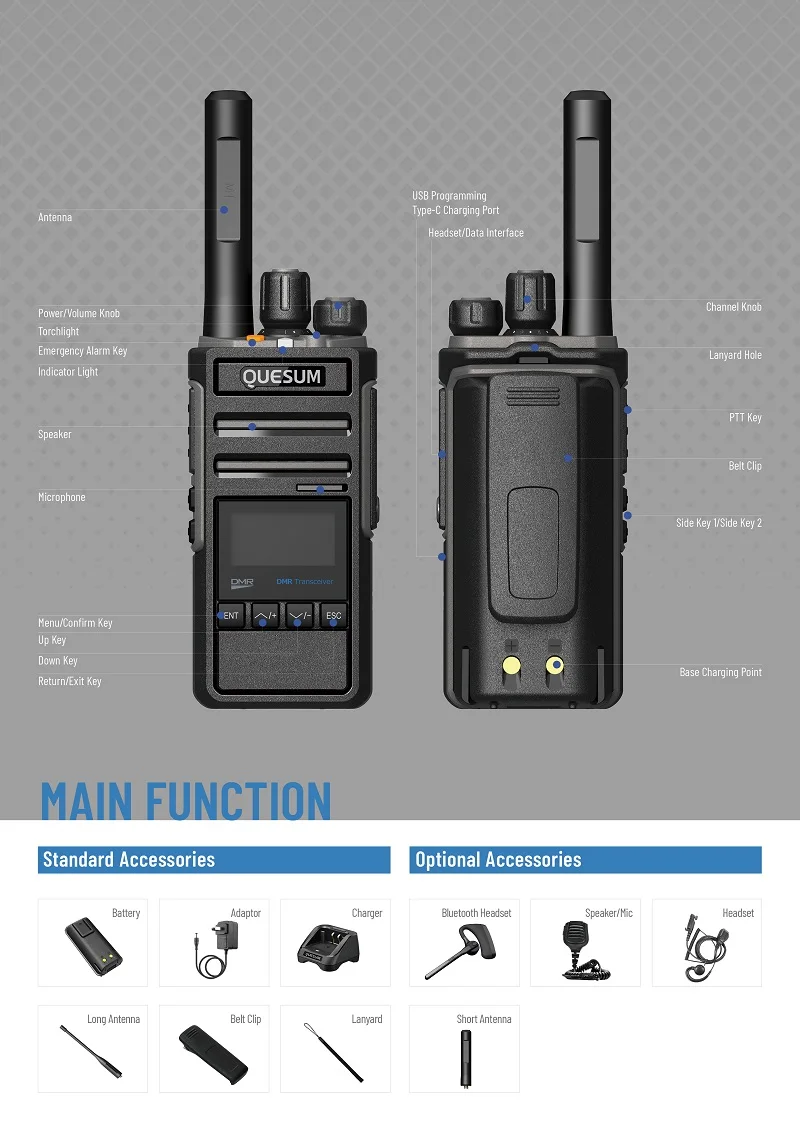 Antenna

Power/Volume Knob
Torchlight
Emergency Alarm Key
Indicator Light

Speaker

Microphone

Menu/Confirm Key
Up Key
Down Key
Return/Exit Key

QUESUM

DMR DMR Transceiver

ENT
/+
/-
ESC

USB Programming
Type-C Charging Port
Headset/Data Interface

Channel Knob

Lanyard Hole

PTT Key

Belt Clip

Side Key 1/Side Key 2

Base Charging Point

MAIN FUNCTION

Standard Accessories

Battery
Adaptor
Charger
Long Antenna
Belt Clip
Lanyard

Optional Accessories

Bluetooth Headset
Speaker/Mic
Headset
Short Antenna