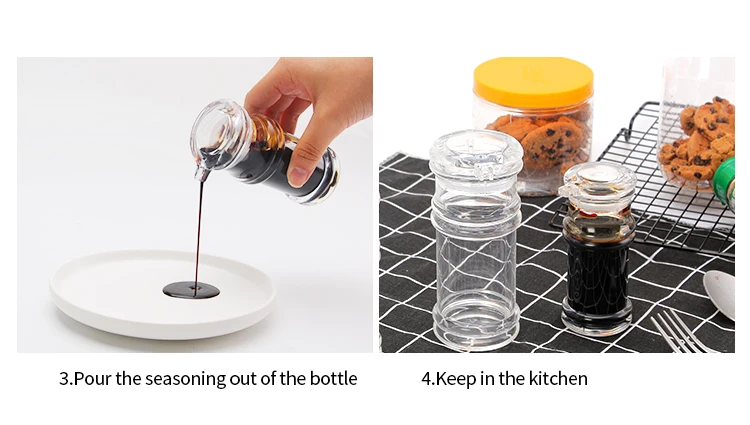 3.Pour the seasoning out of the bottle

4.Keep in the kitchen