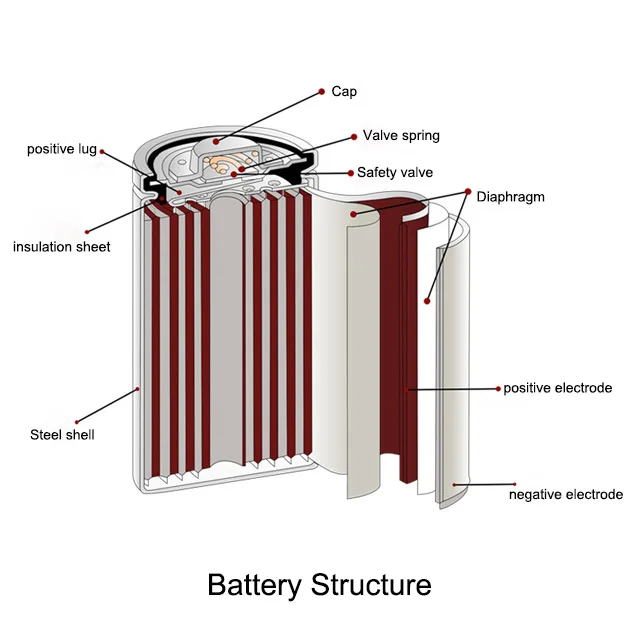 Cap
Valve spring
positive lug
Safety valve
Diaphragm
insulation sheet
positive electrode
Steel shell
negative electrode

Battery Structure