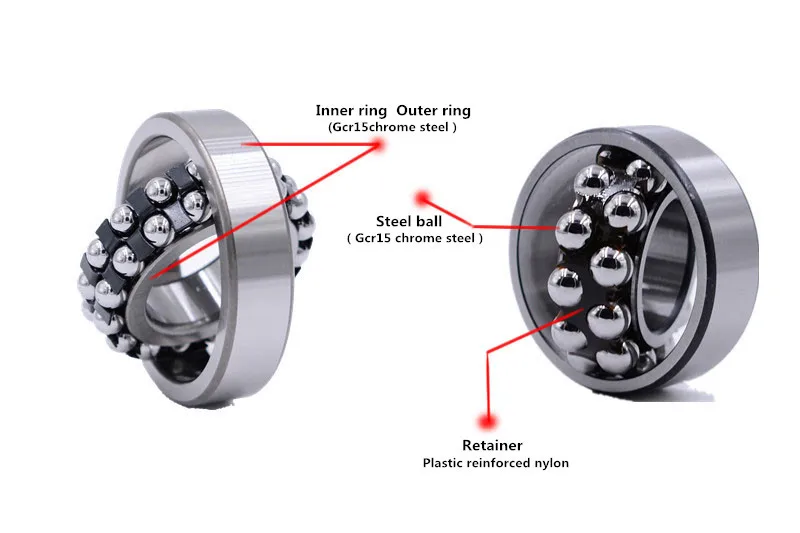 Inner ring  Outer ring
(Gcr15chrome steel )

Steel ball
( Gcr15 chrome steel )

Retainer
Plastic reinforced nylon