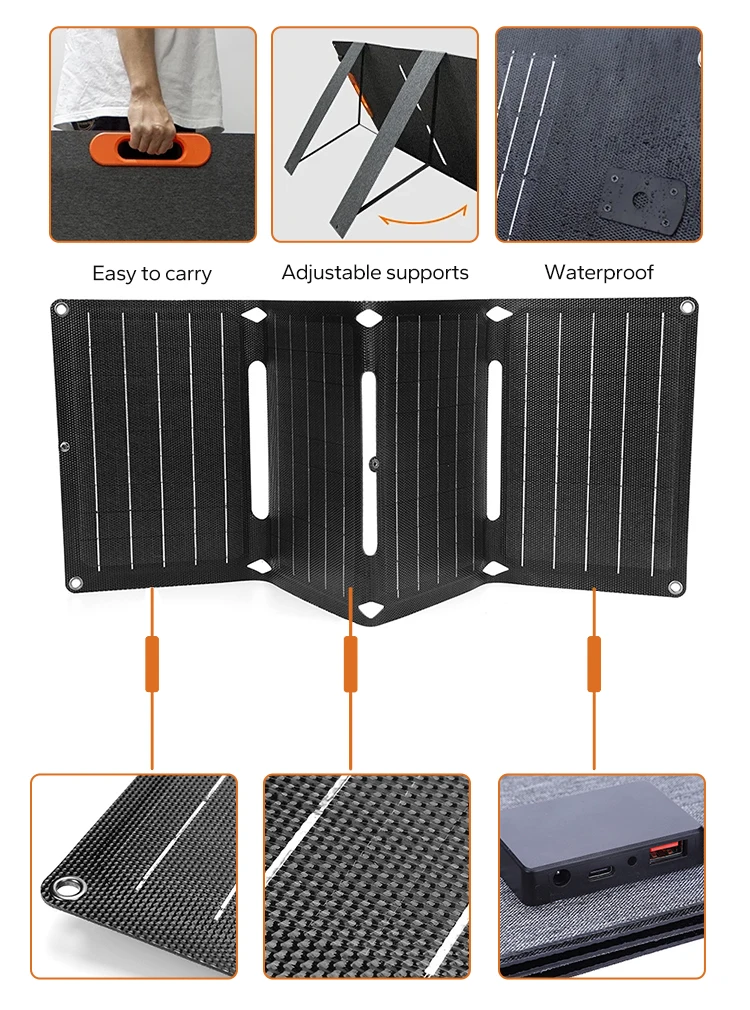 Easy to carry

Adjustable supports

Waterproof