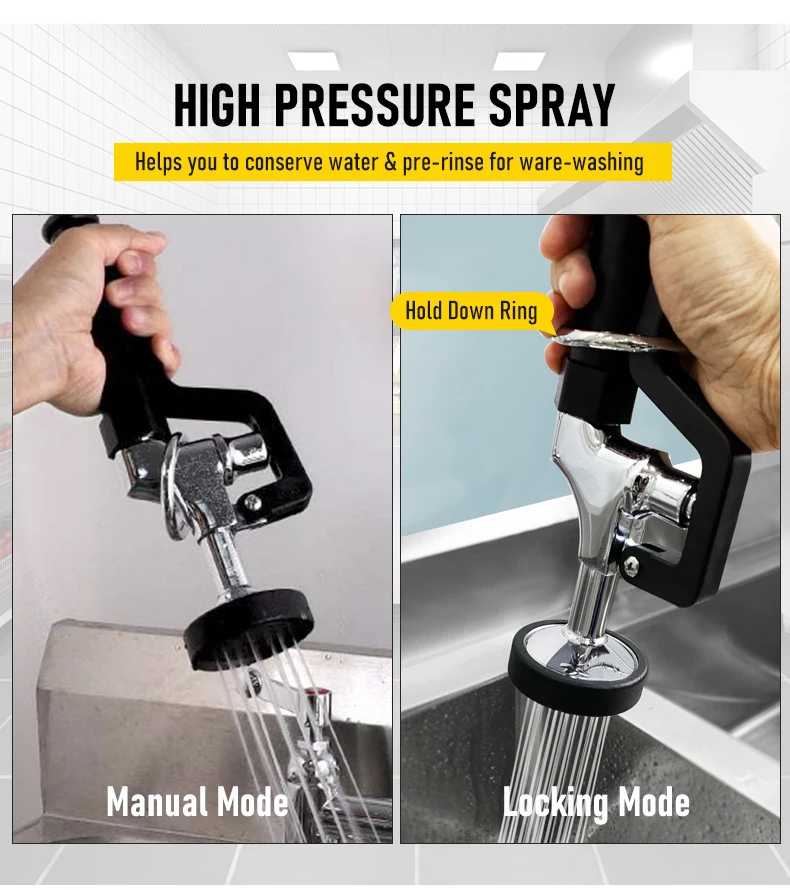 HIGH PRESSURE SPRAY

Helps you to conserve water & pre-rinse for ware-washing

Hold Down Ring

Manual Mode

Locking Mode