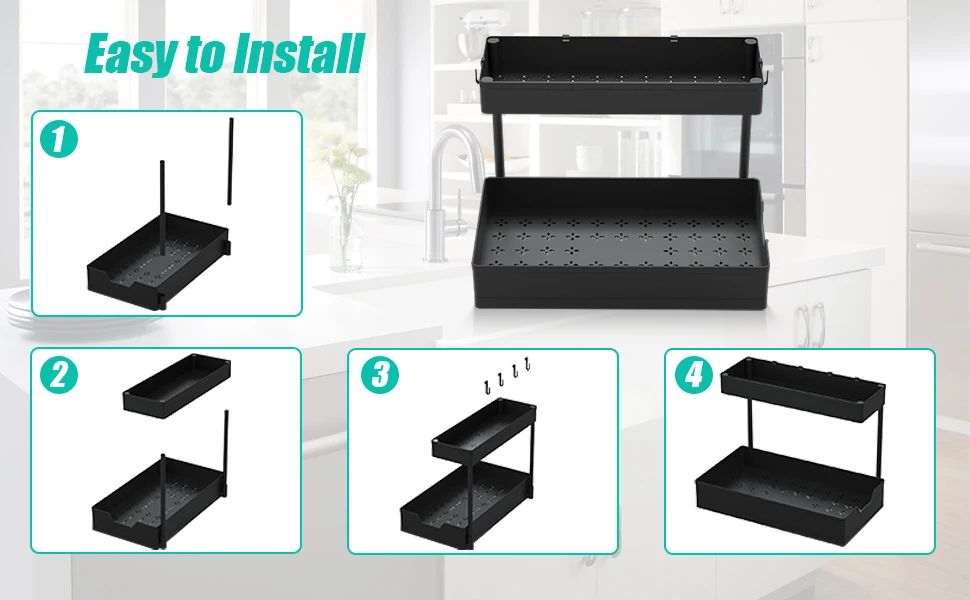 Easy to Install

1

2

3

4