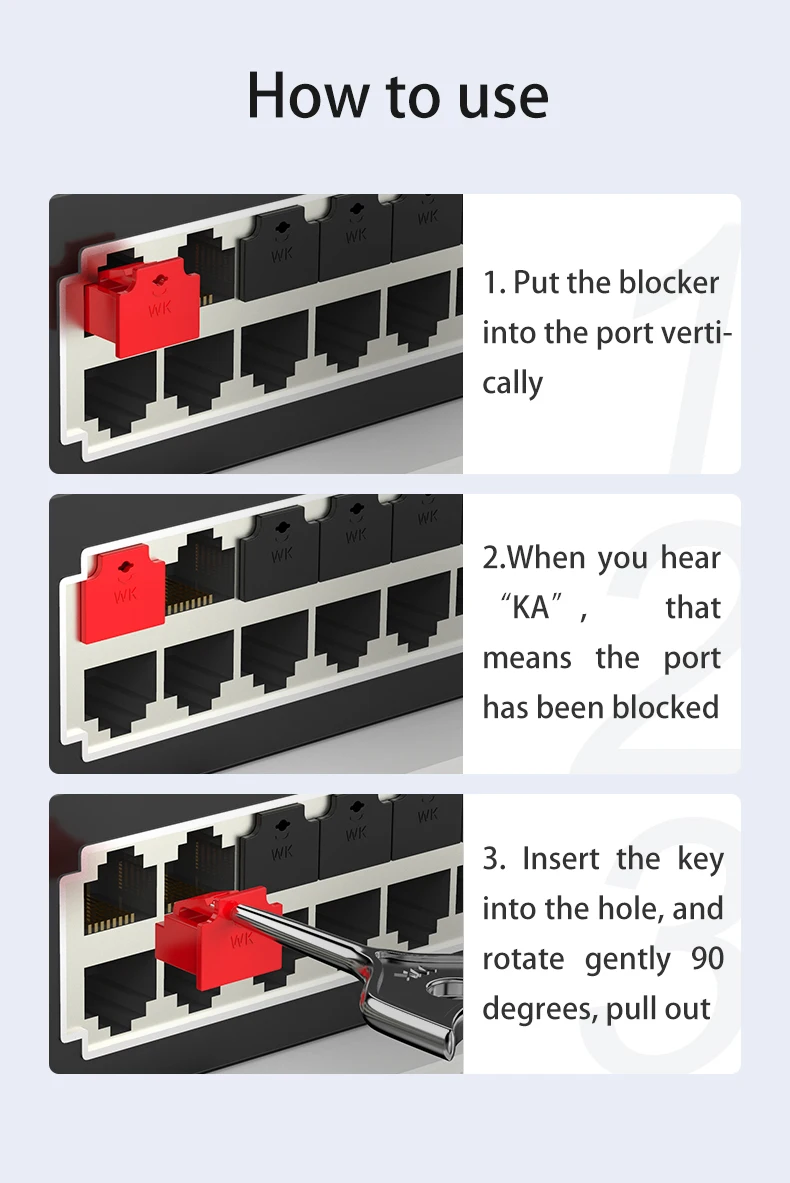 How to use

WK WK WK WK

1. Put the blocker into the port vertically

WK WK WK WK

2.When you hear “KA”, that means the port has been blocked

WK WK WK WK

3. Insert the key into the hole, and rotate gently 90 degrees, pull out