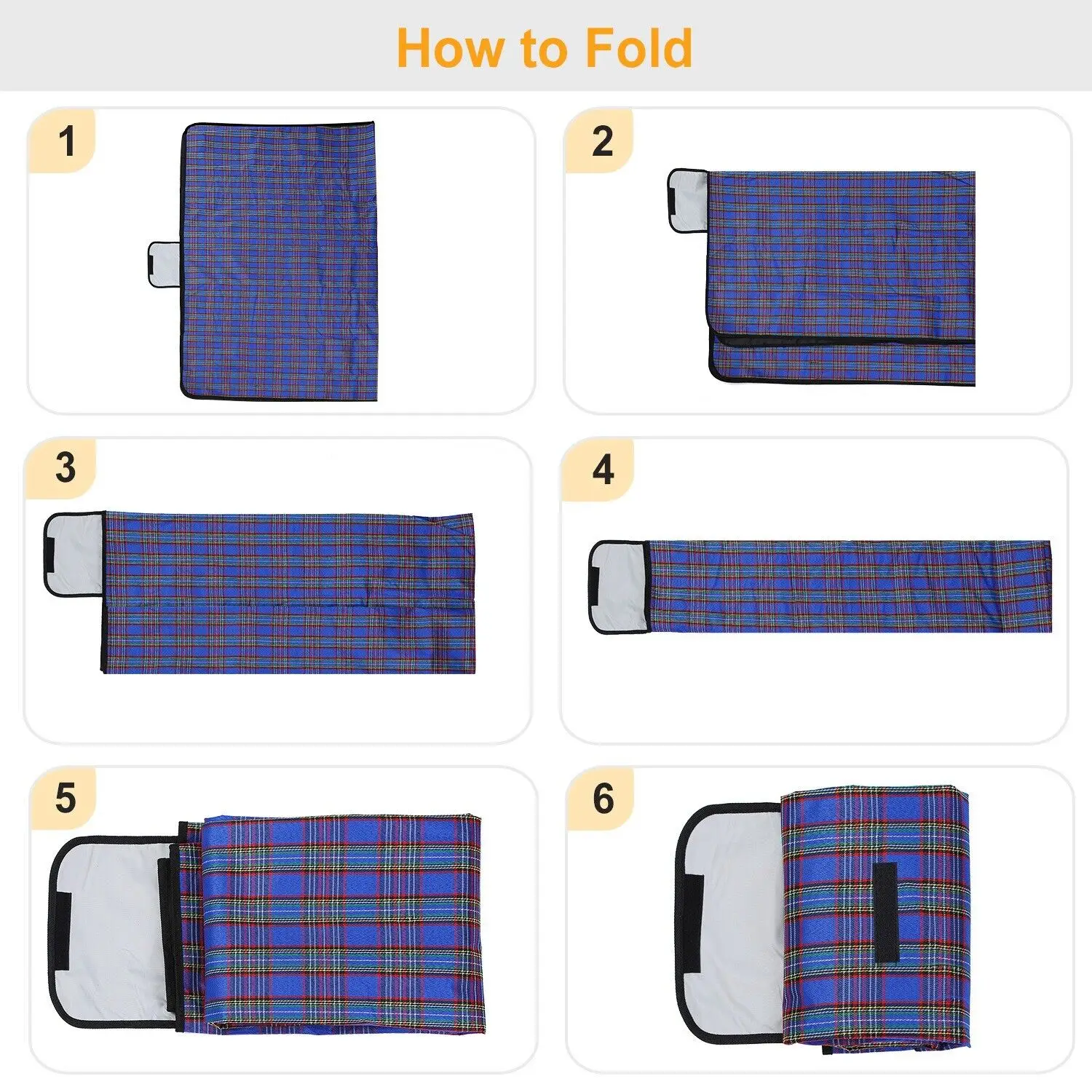 How to Fold

1

2

3

4

5

6