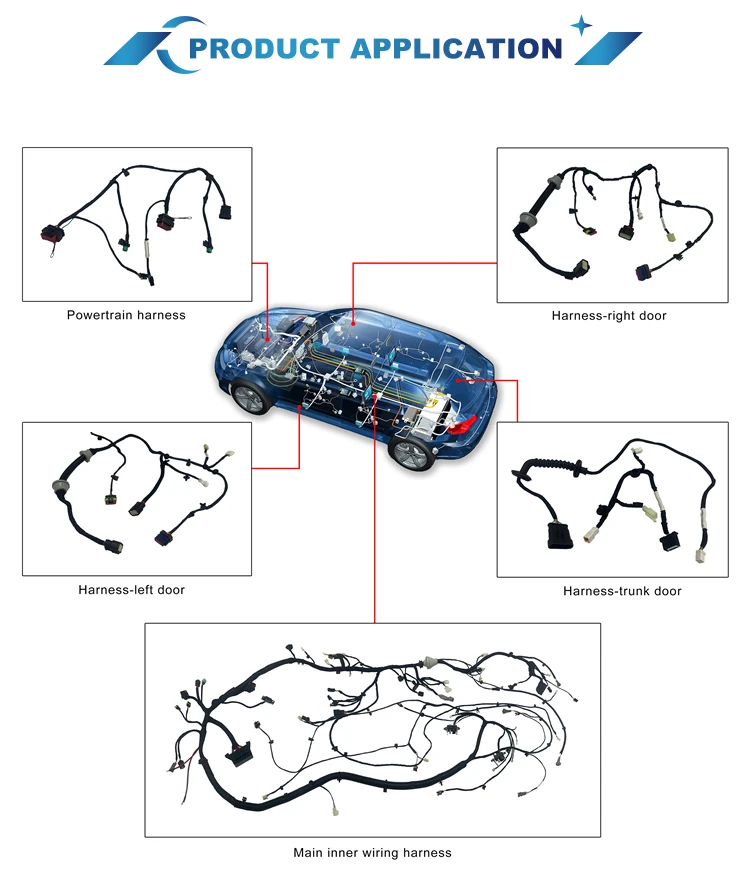 PRODUCT APPLICATION

Powertrain harness

Harness-right door

Harness-left door

Harness-trunk door

Main inner wiring harness