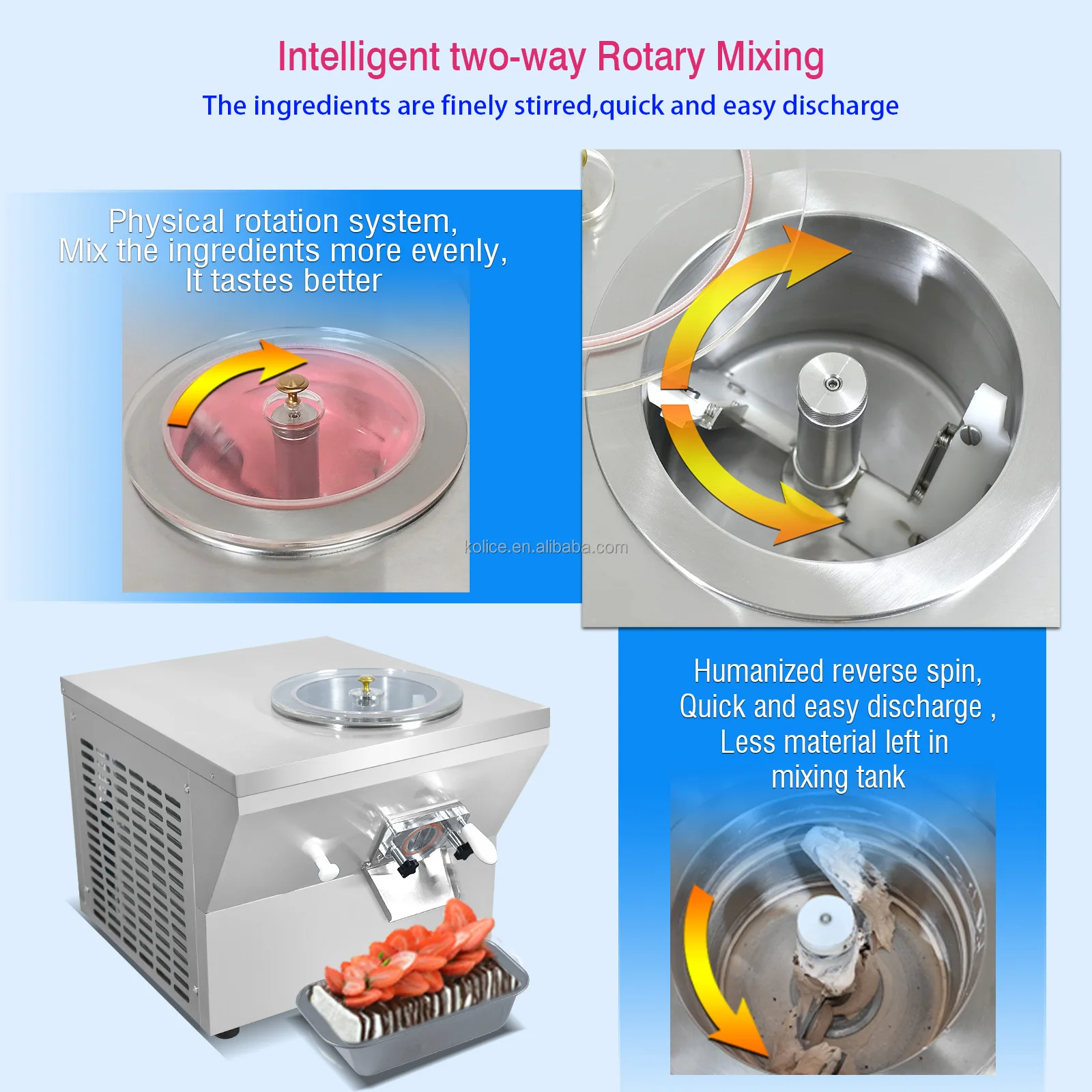 Intelligent two-way Rotary Mixing

The ingredients are finely stirred,quick and easy discharge

Physical rotation system,
Mix the ingredients more evenly,
It tastes better

kolice.en.alibaba.com

Humanized reverse spin,
Quick and easy discharge ,
Less material left in
mixing tank