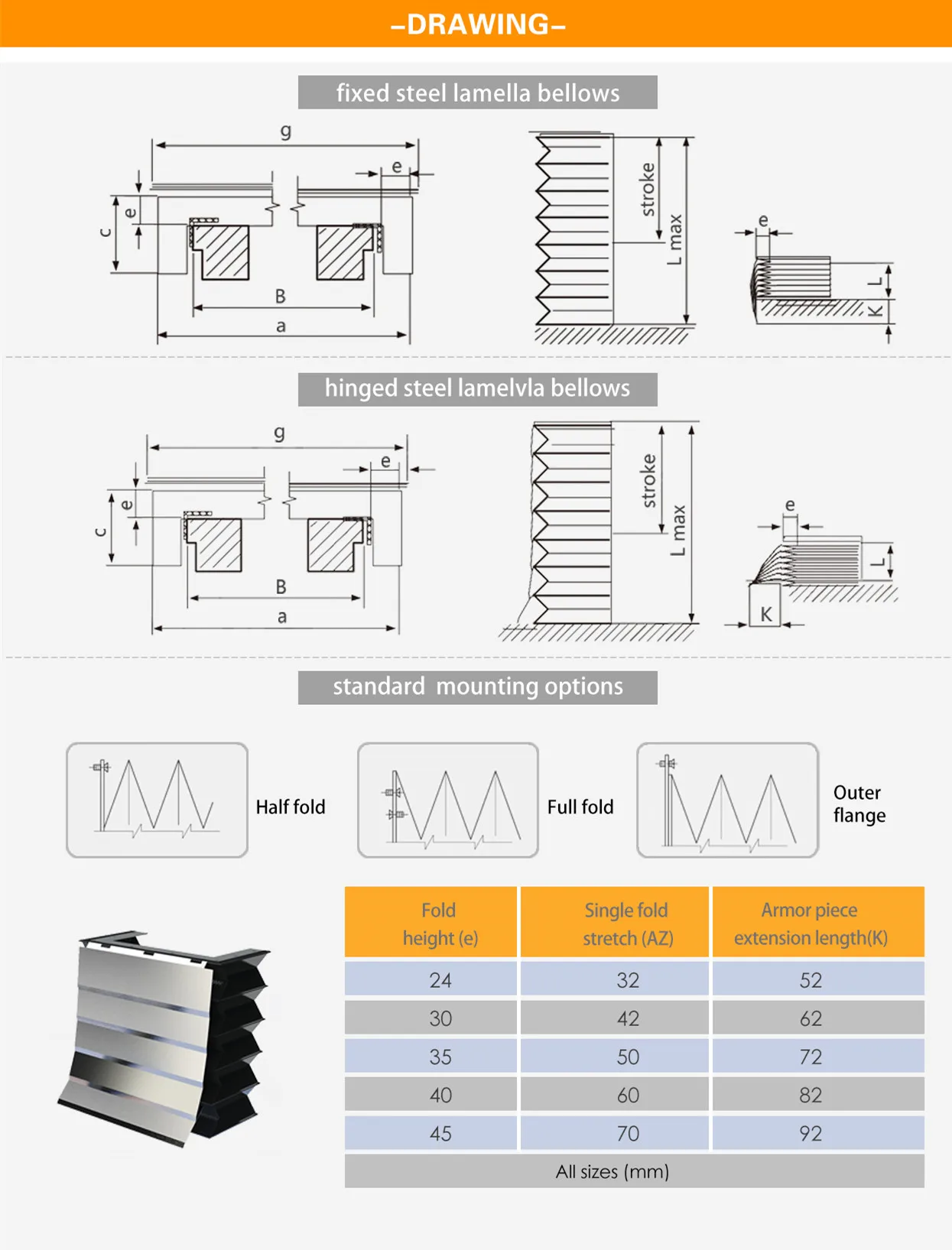 –DRAWING–

fixed steel lamella bellows

g
e
e
c
B
a

stroke
L max

e
L
K

hinged steel lamelvla bellows

g
e
e
c
B
a

stroke
L max

e
L
K

standard mounting options

Half fold

Full fold

Outer flange

| Fold height (e) | Single fold stretch (AZ) | Armor piece extension length(K) |
|---|---|---|
| 24 | 32 | 52 |
| 30 | 42 | 62 |
| 35 | 50 | 72 |
| 40 | 60 | 82 |
| 45 | 70 | 92 |
| All sizes (mm) | | |