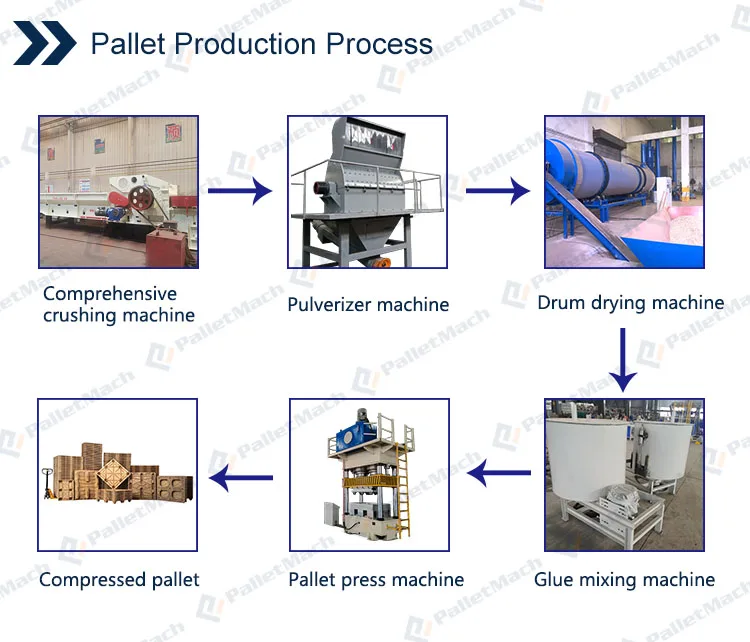 Pallet Production Process

Comprehensive crushing machine

Pulverizer machine

Drum drying machine

Glue mixing machine

Pallet press machine

Compressed pallet

PalletMach