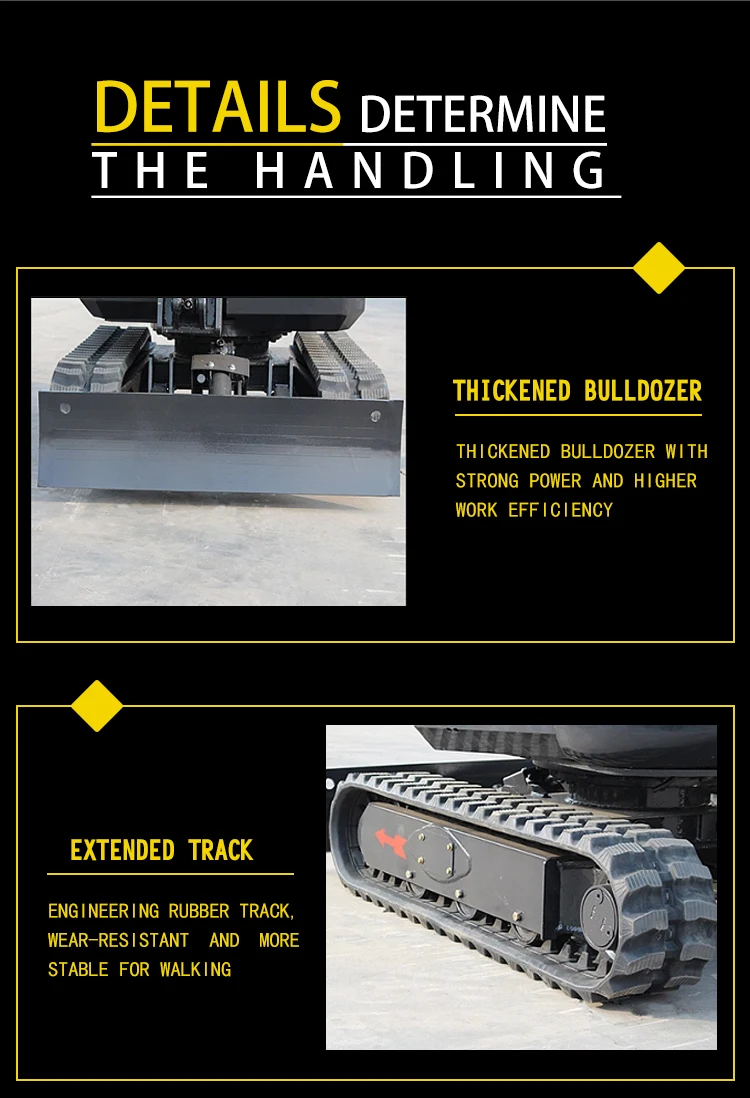 DETAILS DETERMINE
THE HANDLING

THICKENED BULLDOZER

THICKENED BULLDOZER WITH STRONG POWER AND HIGHER WORK EFFICIENCY

EXTENDED TRACK

ENGINEERING RUBBER TRACK, WEAR-RESISTANT AND MORE STABLE FOR WALKING