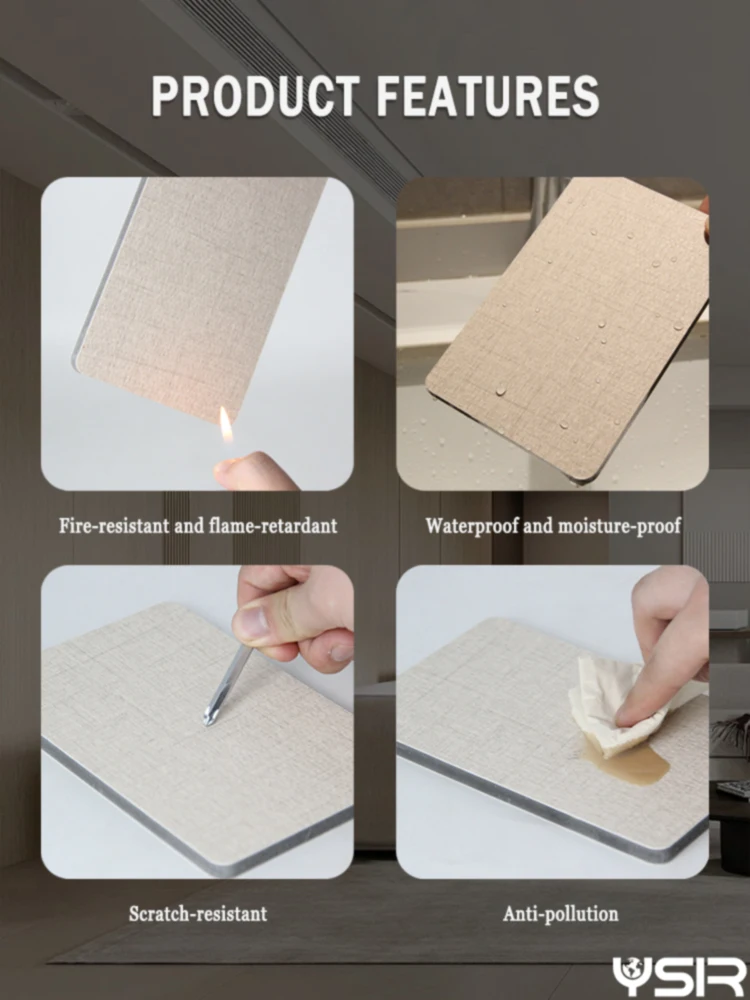 PRODUCT FEATURES

Fire-resistant and flame-retardant

Waterproof and moisture-proof

Scratch-resistant

Anti-pollution

YSIR