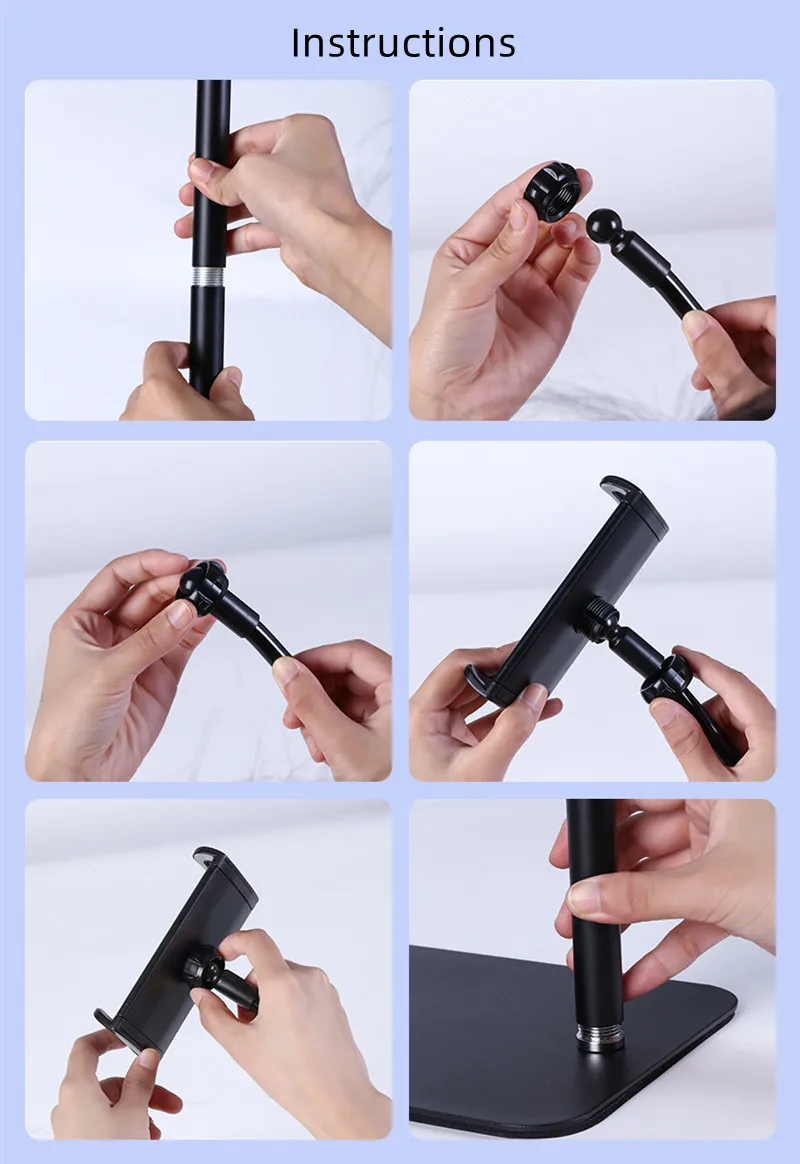 Instructions