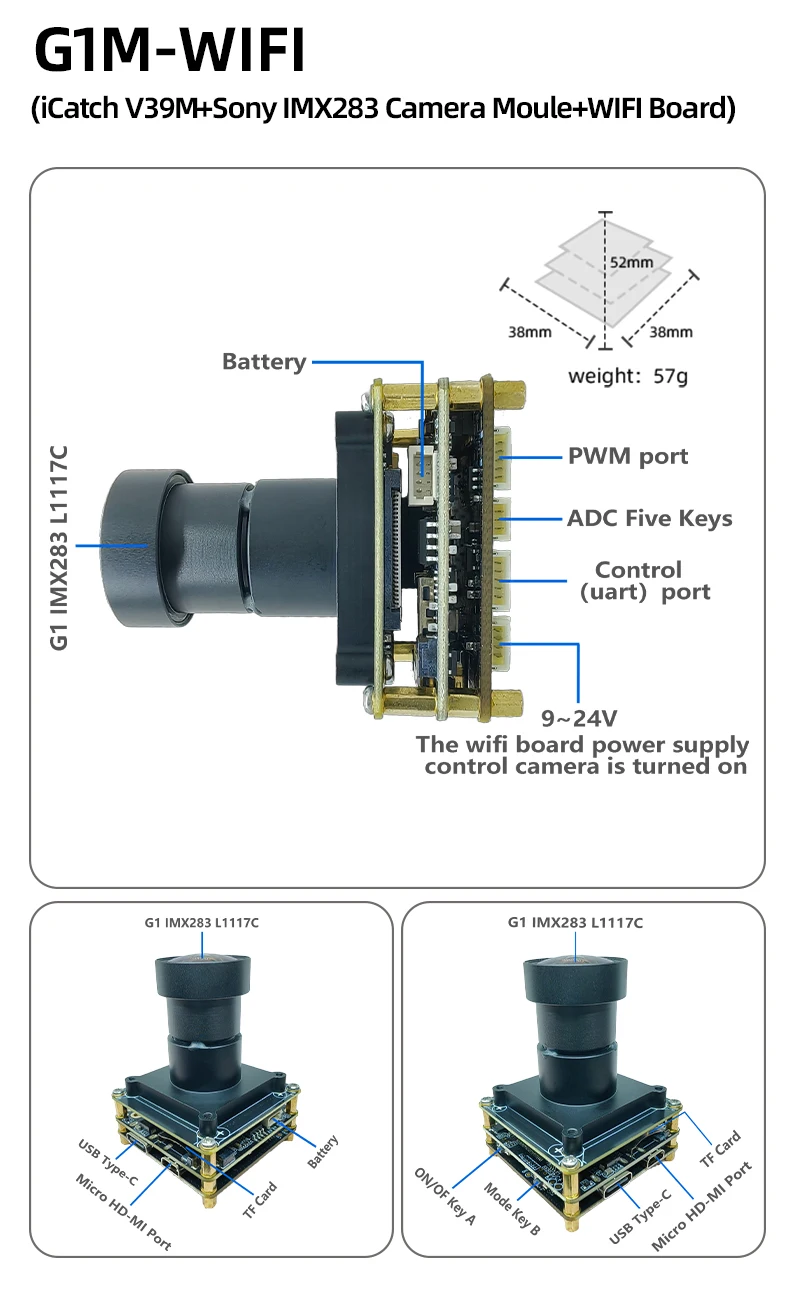 G1M-WIFI

(iCatch V39M+Sony IMX283 Camera Moule+WIFI Board)

52mm
38mm
38mm
weight: 57g

Battery

G1 IMX283 L1117C

PWM port
ADC Five Keys
Control (uart) port
9~24V
The wifi board power supply control camera is turned on

G1 IMX283 L1117C
USB Type-C
Micro HD-MI Port
TF Card
Battery

G1 IMX283 L1117C
ON/OF Key A
Mode Key B
USB Type-C
Micro HD-MI Port
TF Card