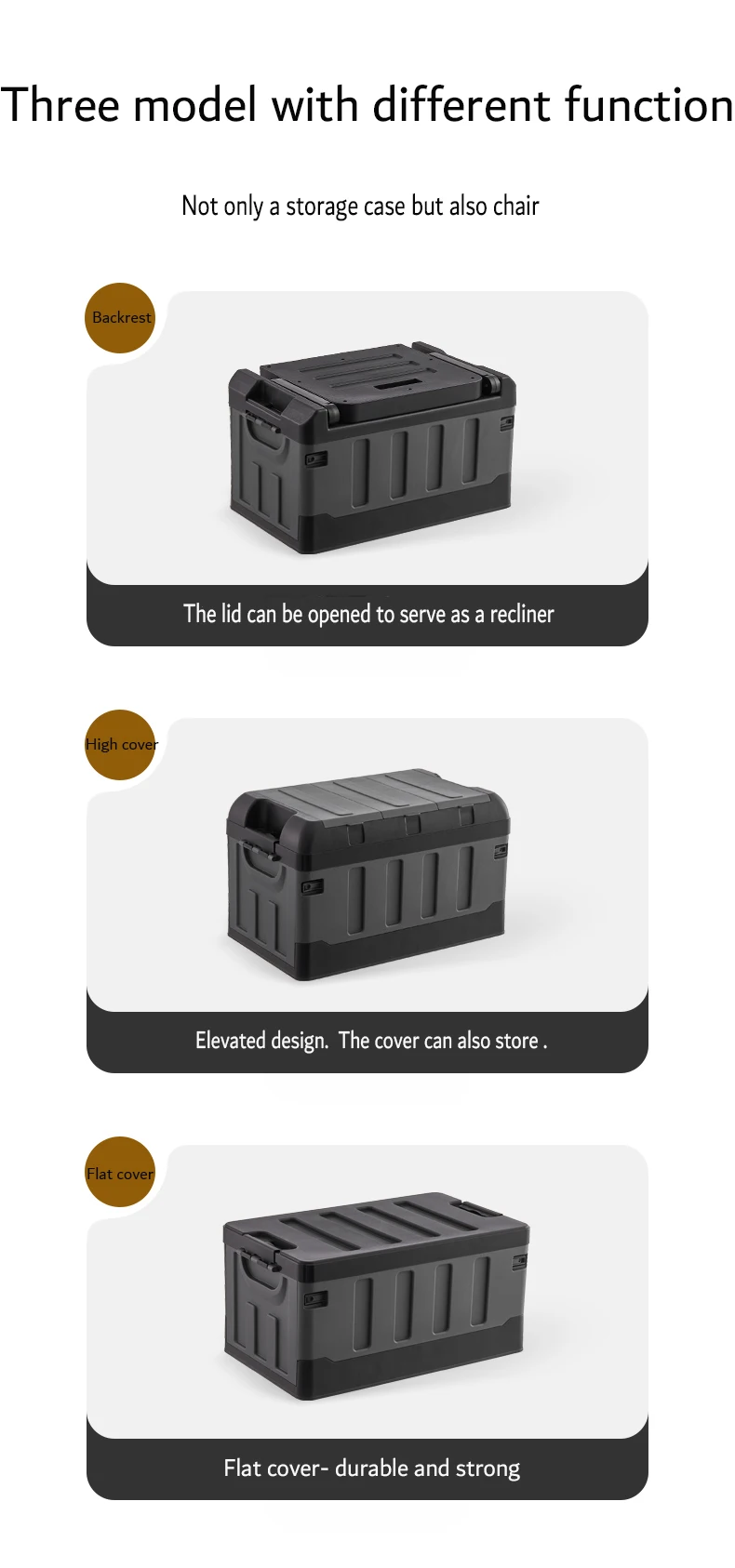 Three model with different function

Not only a storage case but also chair

Backrest

The lid can be opened to serve as a recliner

High cover

Elevated design. The cover can also store .

Flat cover

Flat cover- durable and strong