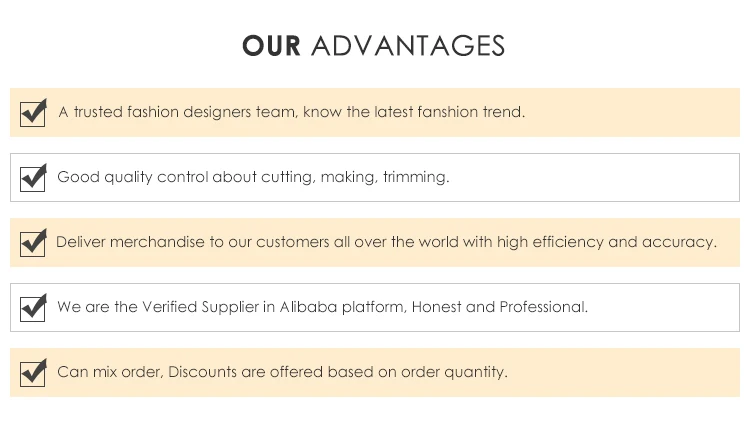 OUR ADVANTAGES

☑ A trusted fashion designers team, know the latest fanshion trend.

☑ Good quality control about cutting, making, trimming.

☑ Deliver merchandise to our customers all over the world with high efficiency and accuracy.

☑ We are the Verified Supplier in Alibaba platform, Honest and Professional.

☑ Can mix order, Discounts are offered based on order quantity.