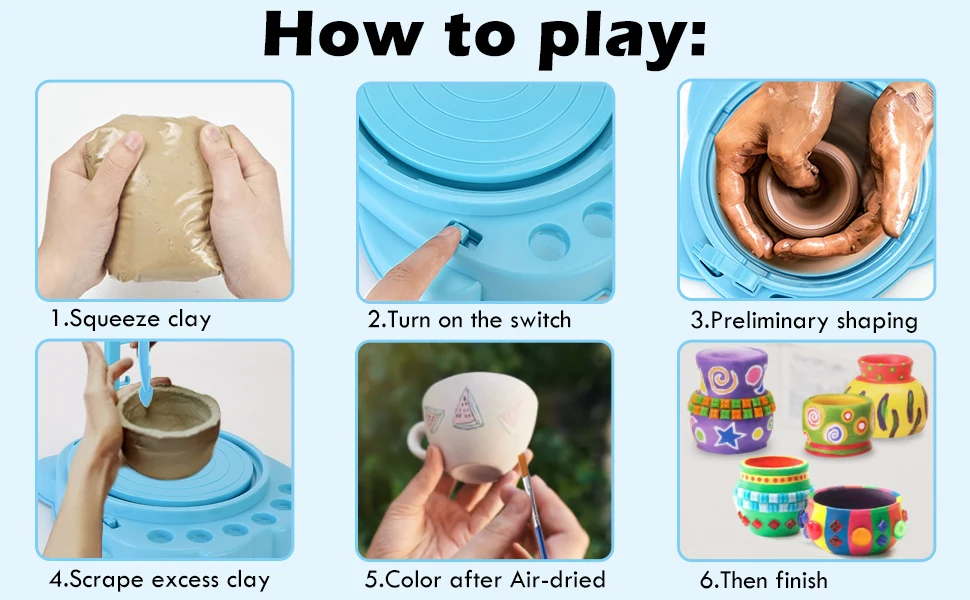 How to play:

1.Squeeze clay

2.Turn on the switch

3.Preliminary shaping

4.Scrape excess clay

5.Color after Air-dried

6.Then finish