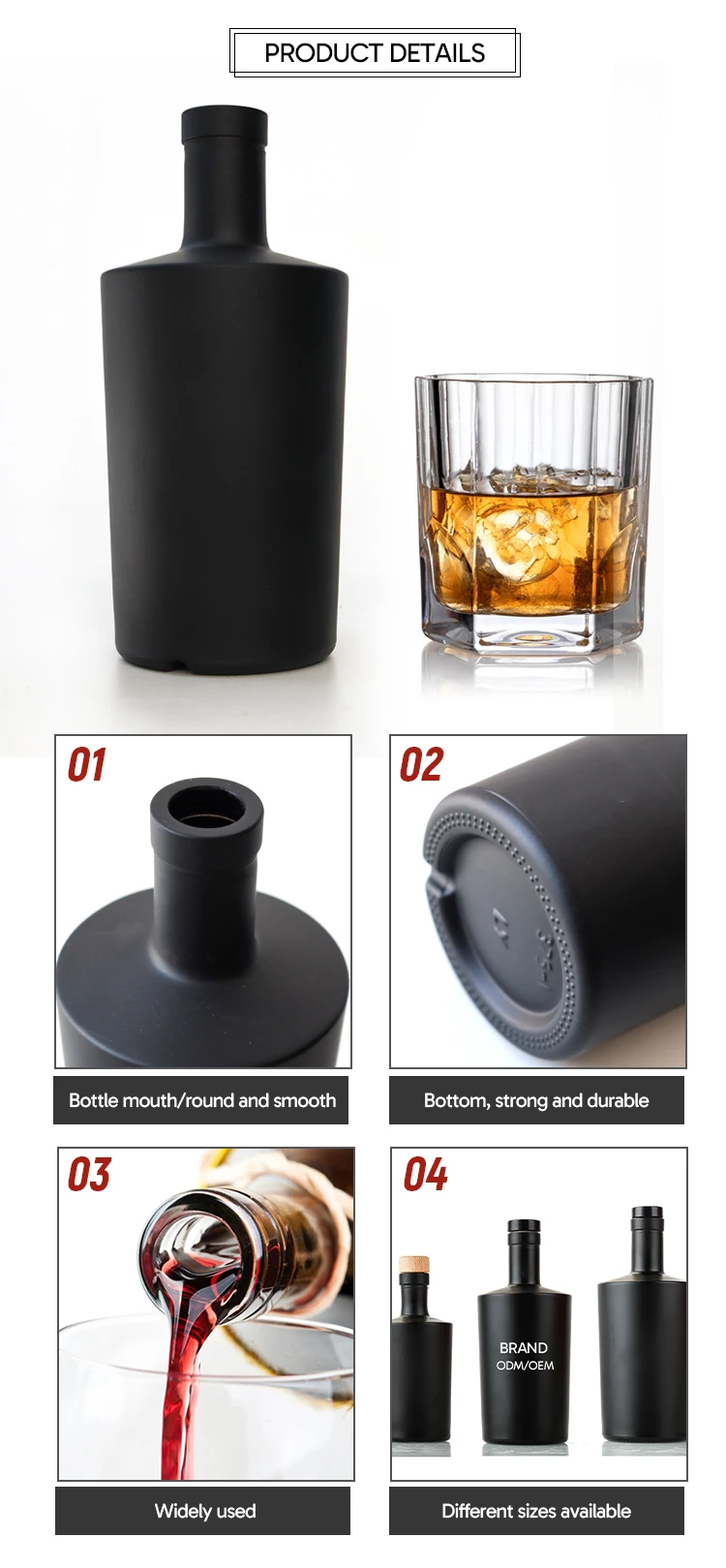 PRODUCT DETAILS

01

Bottle mouth/round and smooth

02

Bottom, strong and durable

03

Widely used

04

BRAND
ODM/OEM

Different sizes available