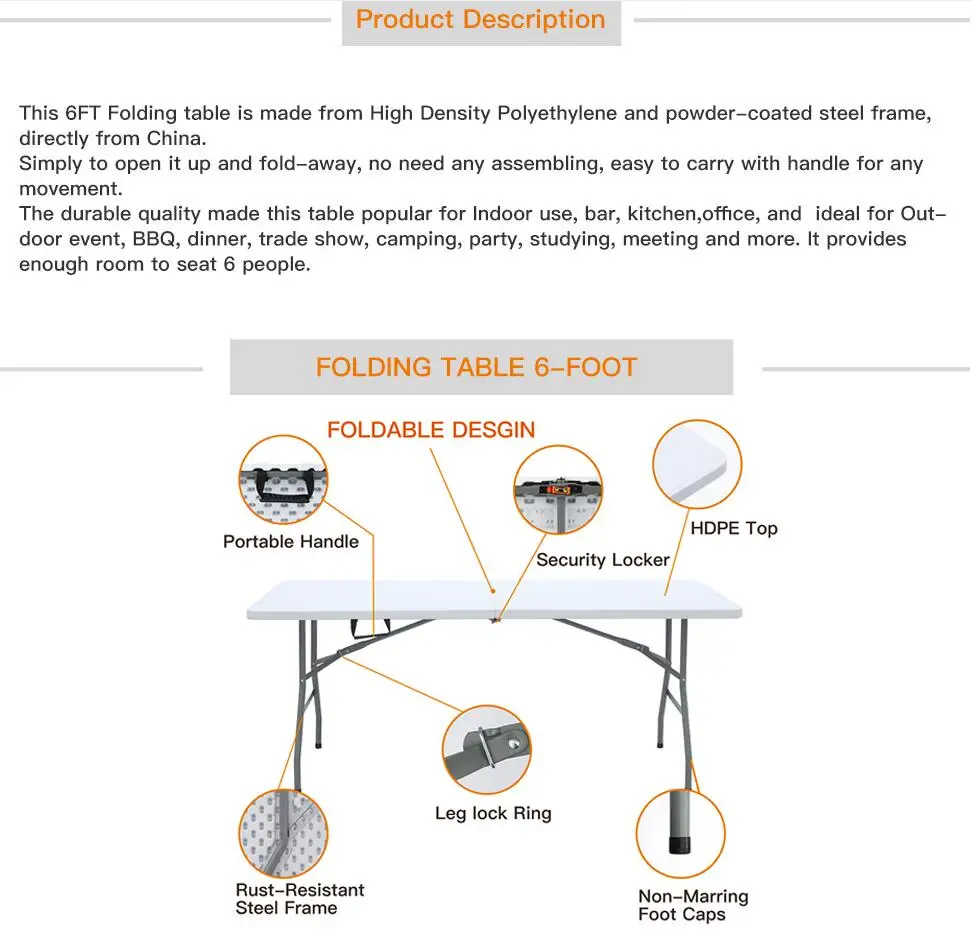 Product Description

This 6FT Folding table is made from High Density Polyethylene and powder-coated steel frame, directly from China.
Simply to open it up and fold-away, no need any assembling, easy to carry with handle for any movement.
The durable quality made this table popular for Indoor use, bar, kitchen,office, and ideal for Outdoor event, BBQ, dinner, trade show, camping, party, studying, meeting and more. It provides enough room to seat 6 people.

FOLDING TABLE 6-FOOT

FOLDABLE DESGIN

Portable Handle

Security Locker

HDPE Top

Leg lock Ring

Rust-Resistant Steel Frame

Non-Marring Foot Caps