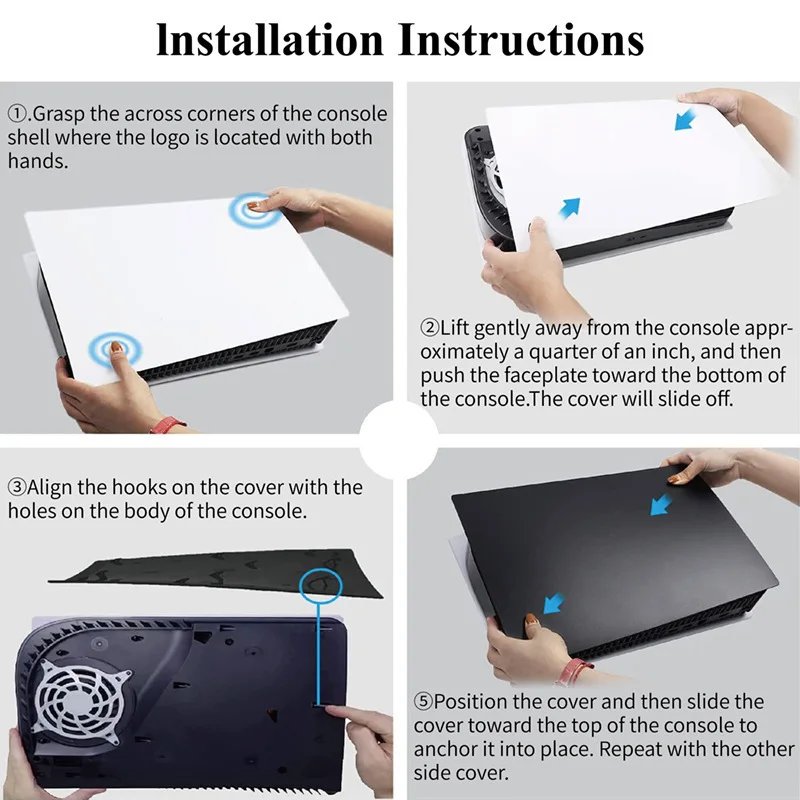 Installation Instructions

①.Grasp the across corners of the console shell where the logo is located with both hands.

②Lift gently away from the console approximately a quarter of an inch, and then push the faceplate toward the bottom of the console.The cover will slide off.

③Align the hooks on the cover with the holes on the body of the console.

⑤Position the cover and then slide the cover toward the top of the console to anchor it into place. Repeat with the other side cover.