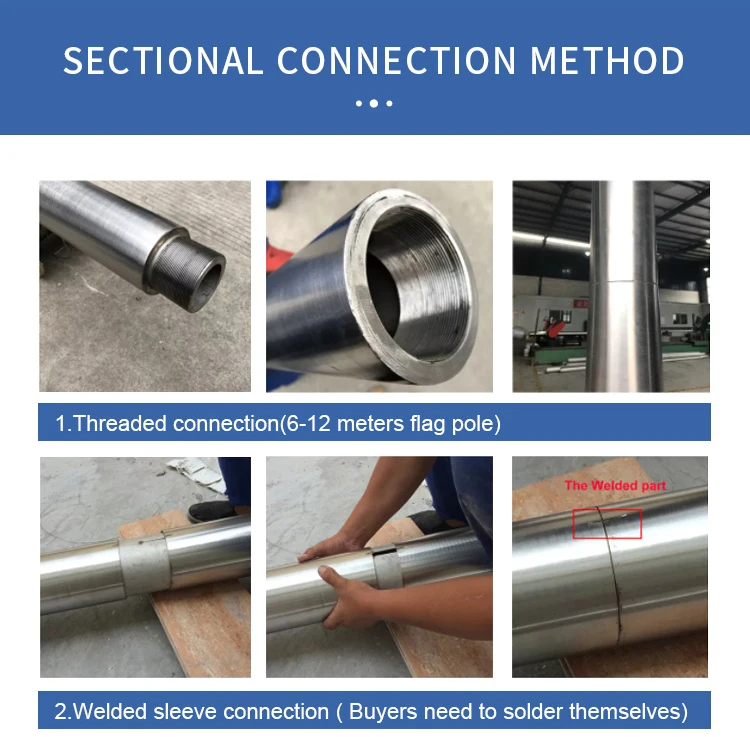 SECTIONAL CONNECTION METHOD

1.Threaded connection(6-12 meters flag pole)

The Welded part

2.Welded sleeve connection ( Buyers need to solder themselves)