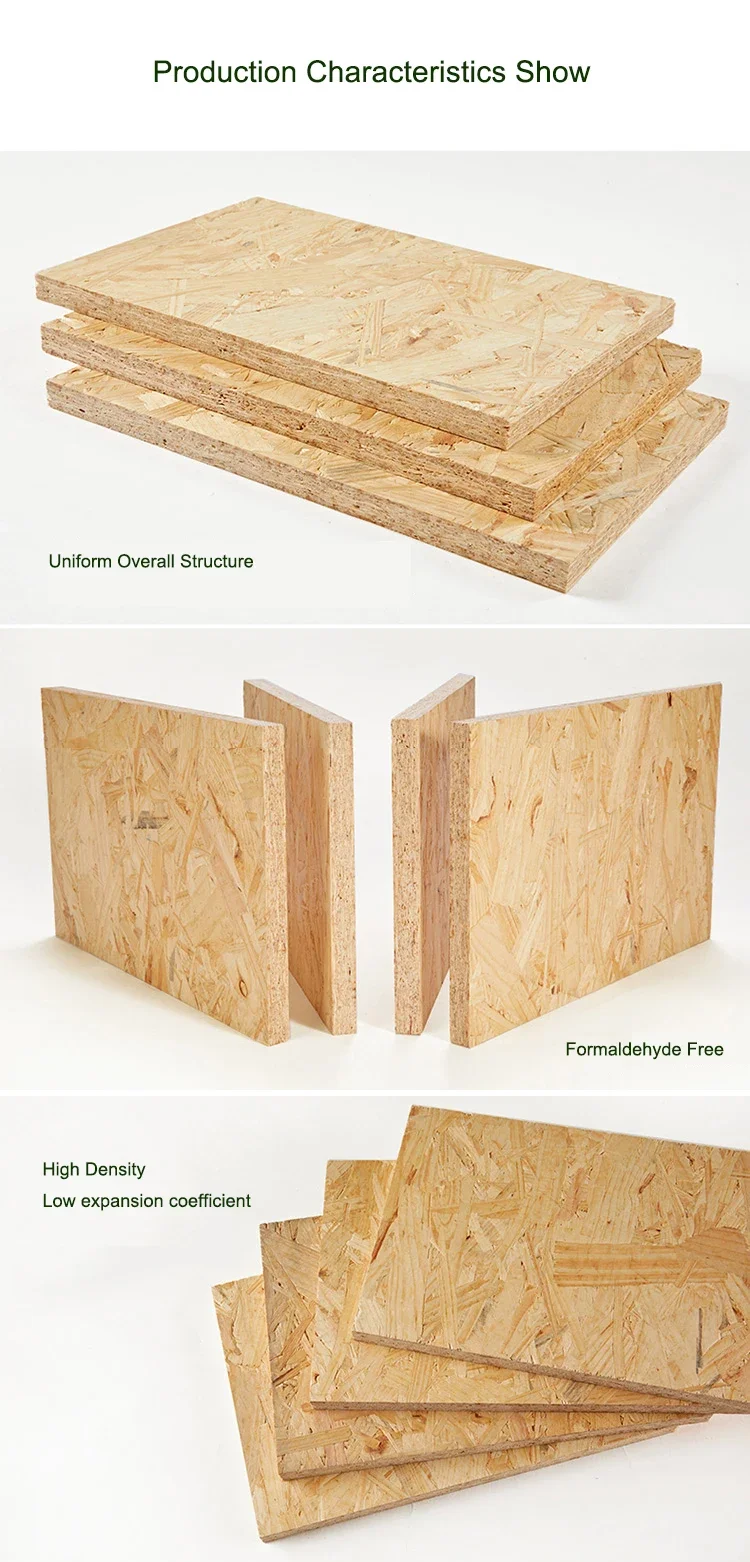 Production Characteristics Show

Uniform Overall Structure

Formaldehyde Free

High Density
Low expansion coefficient