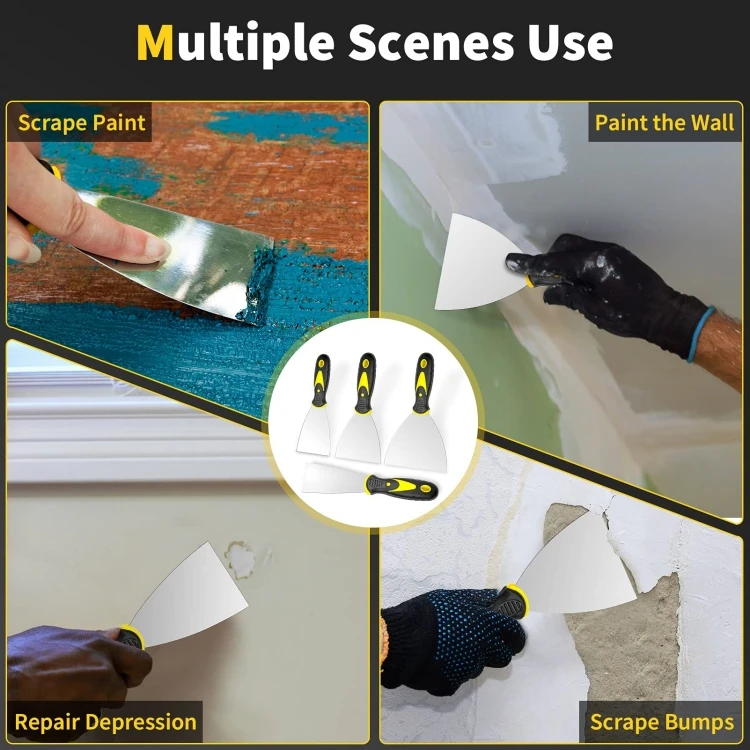 Multiple Scenes Use

Scrape Paint

Paint the Wall

Repair Depression

Scrape Bumps