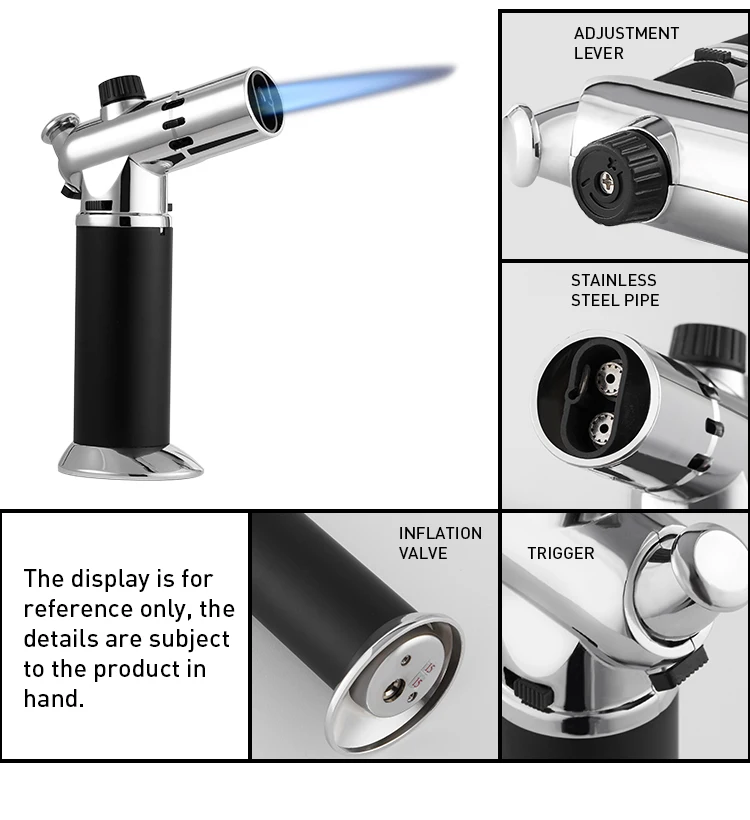 ADJUSTMENT LEVER

STAINLESS STEEL PIPE

The display is for reference only, the details are subject to the product in hand.

INFLATION VALVE

TRIGGER