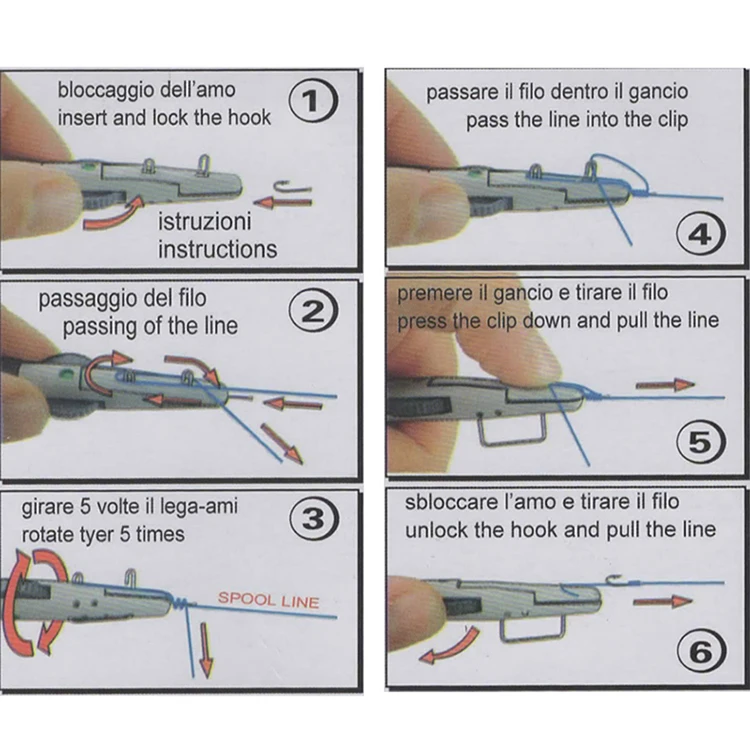 bloccaggio dell'amo
insert and lock the hook

1

istruzioni
instructions

passaggio del filo
passing of the line

2

girare 5 volte il lega-ami
rotate tyer 5 times

3

SPOOL LINE

passare il filo dentro il gancio
pass the line into the clip

4

premere il gancio e tirare il filo
press the clip down and pull the line

5

sbloccare l'amo e tirare il filo
unlock the hook and pull the line

6