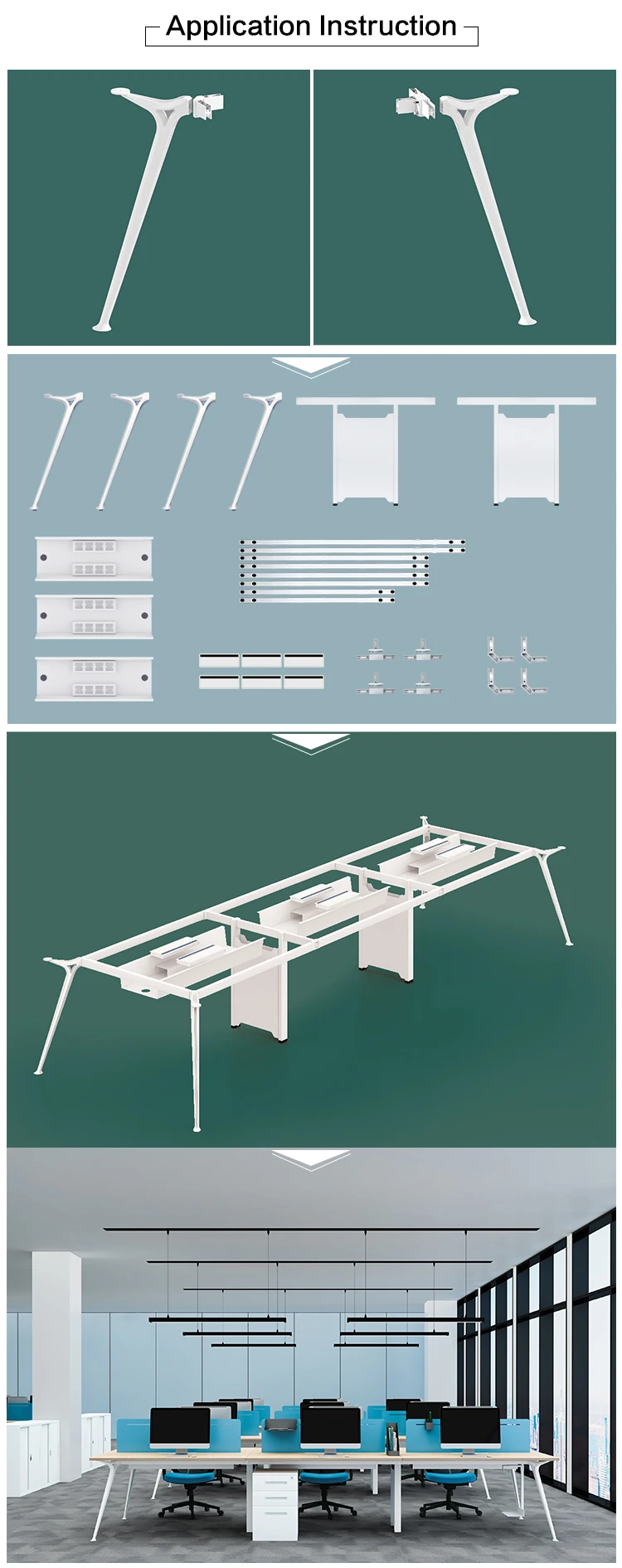 Application Instruction