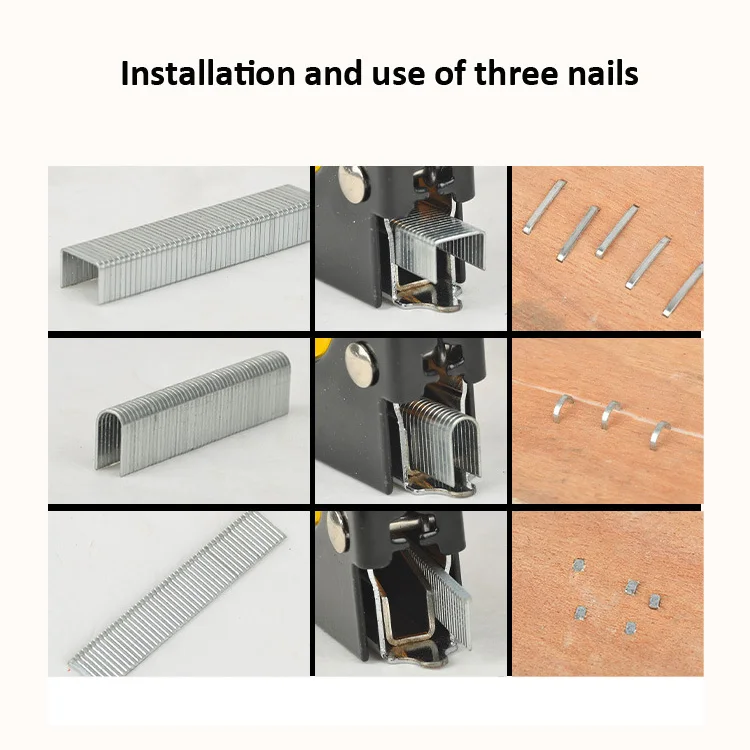 Installation and use of three nails